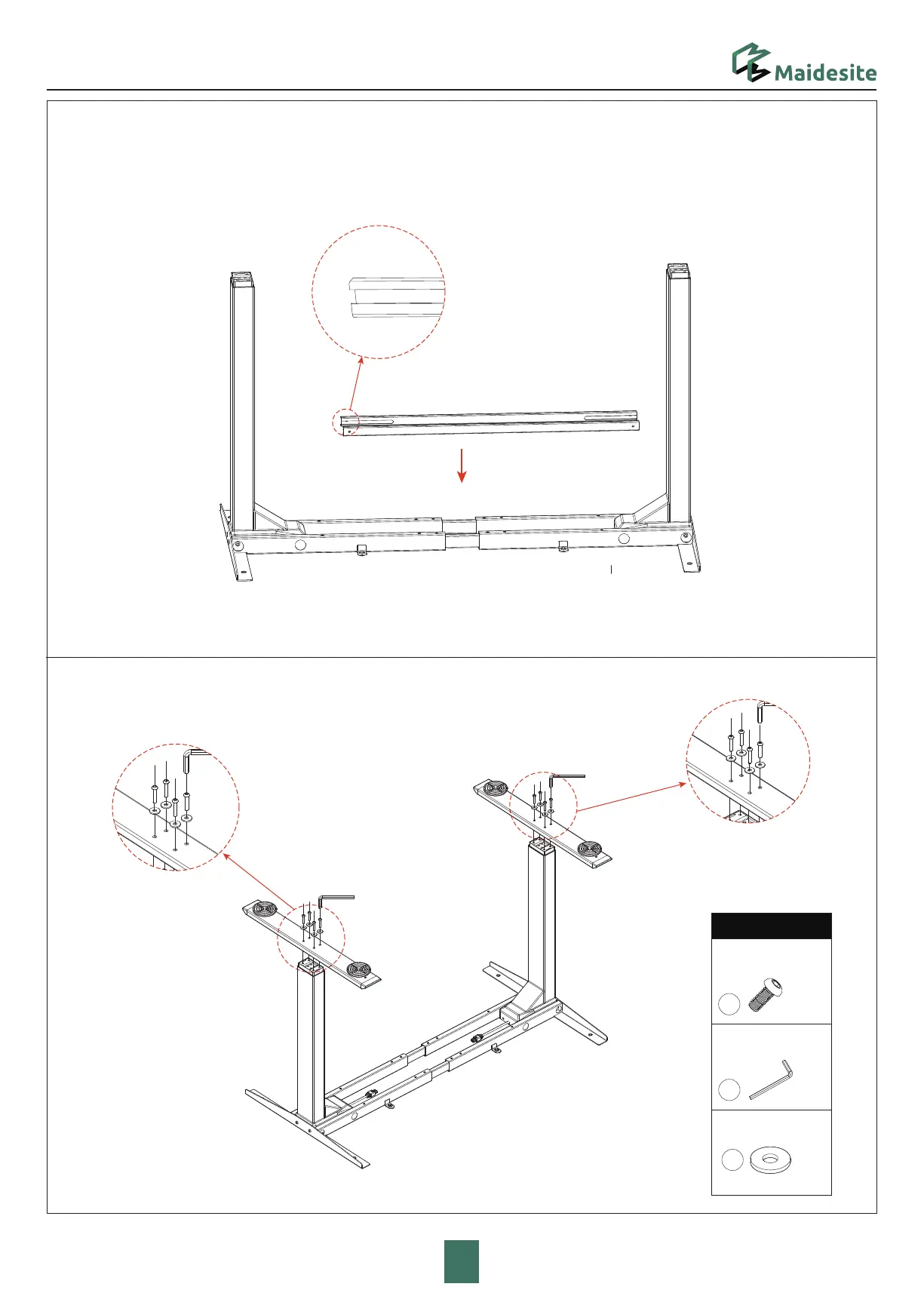 Maidesite