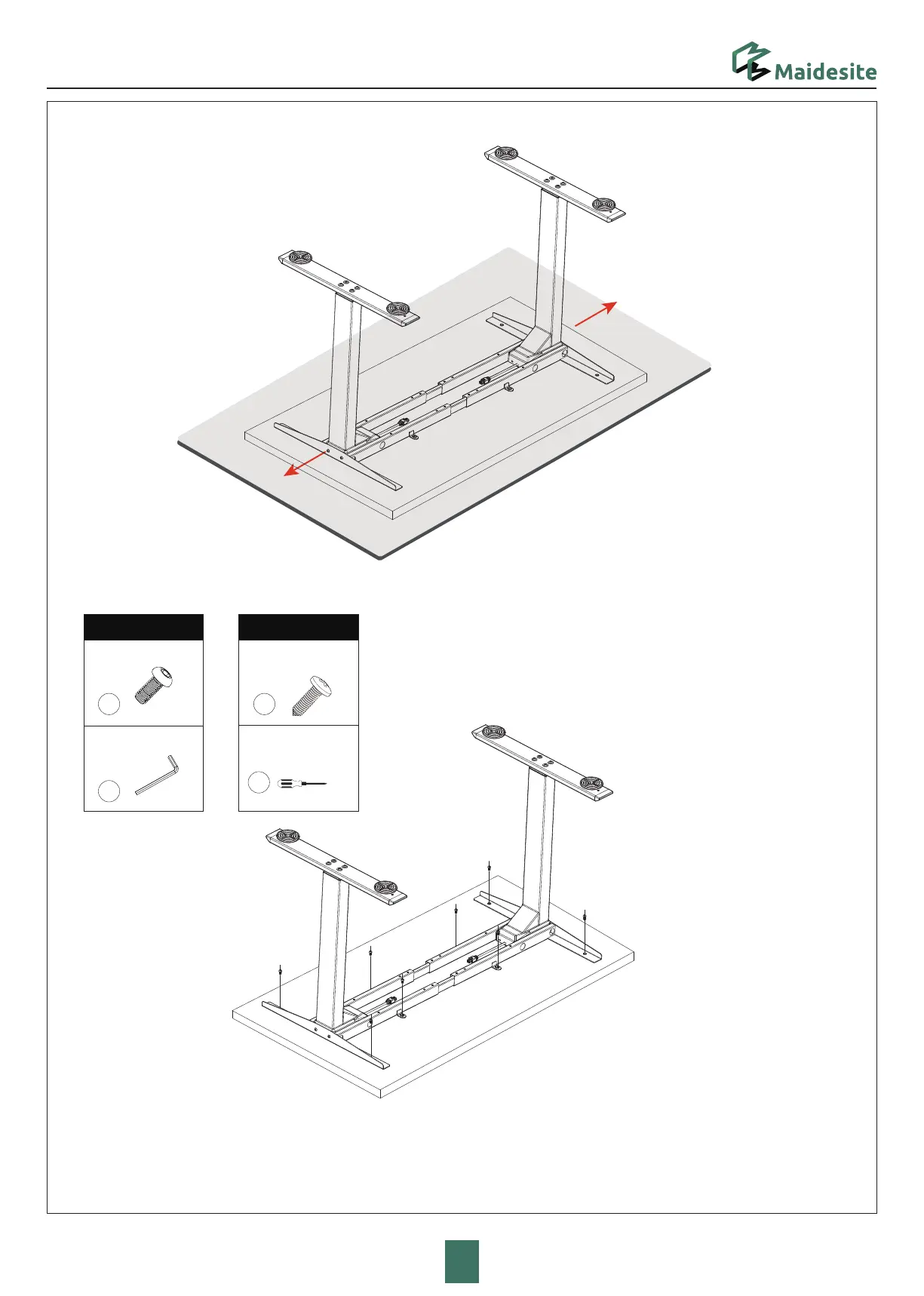 Maidesite