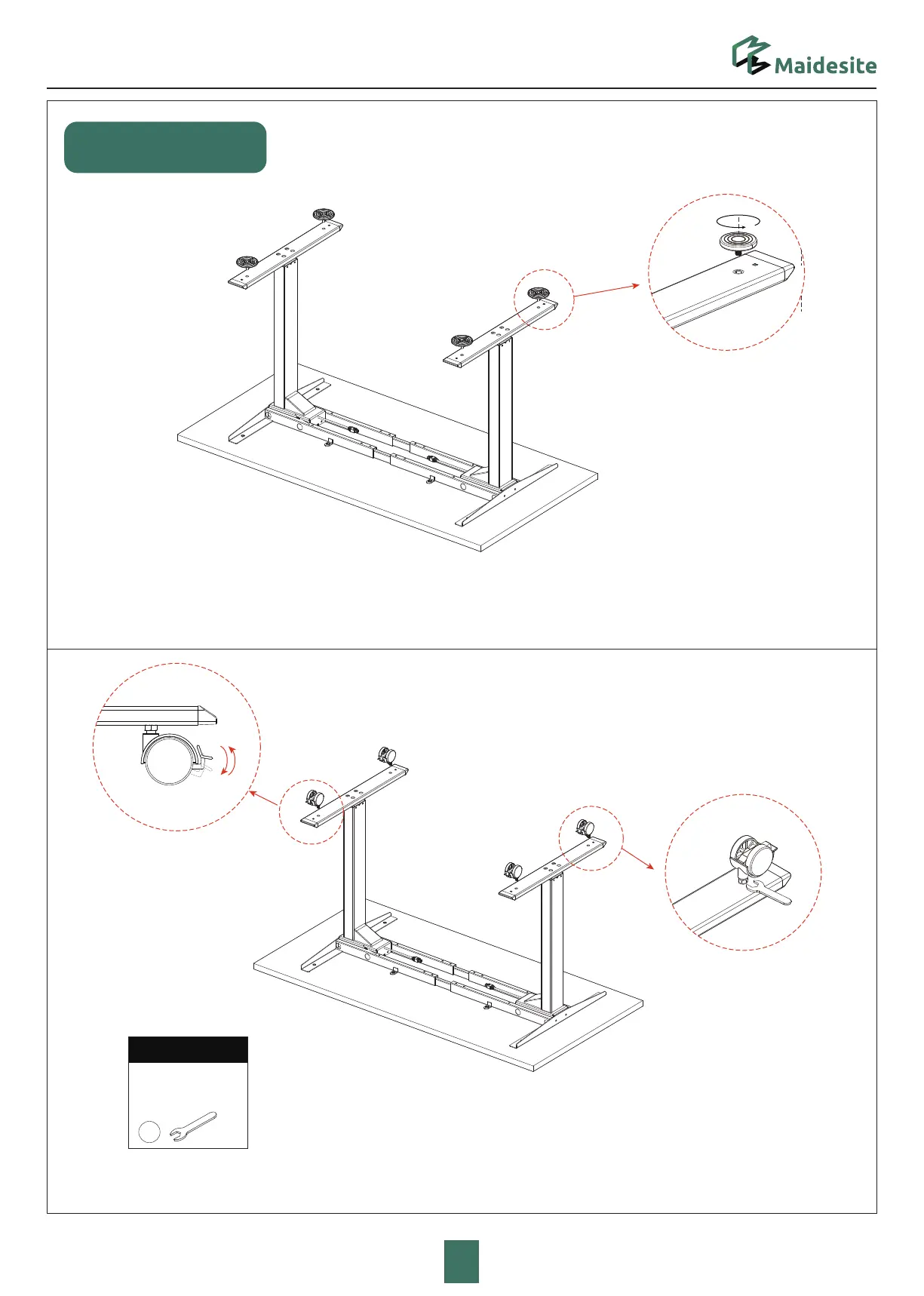 Maidesite