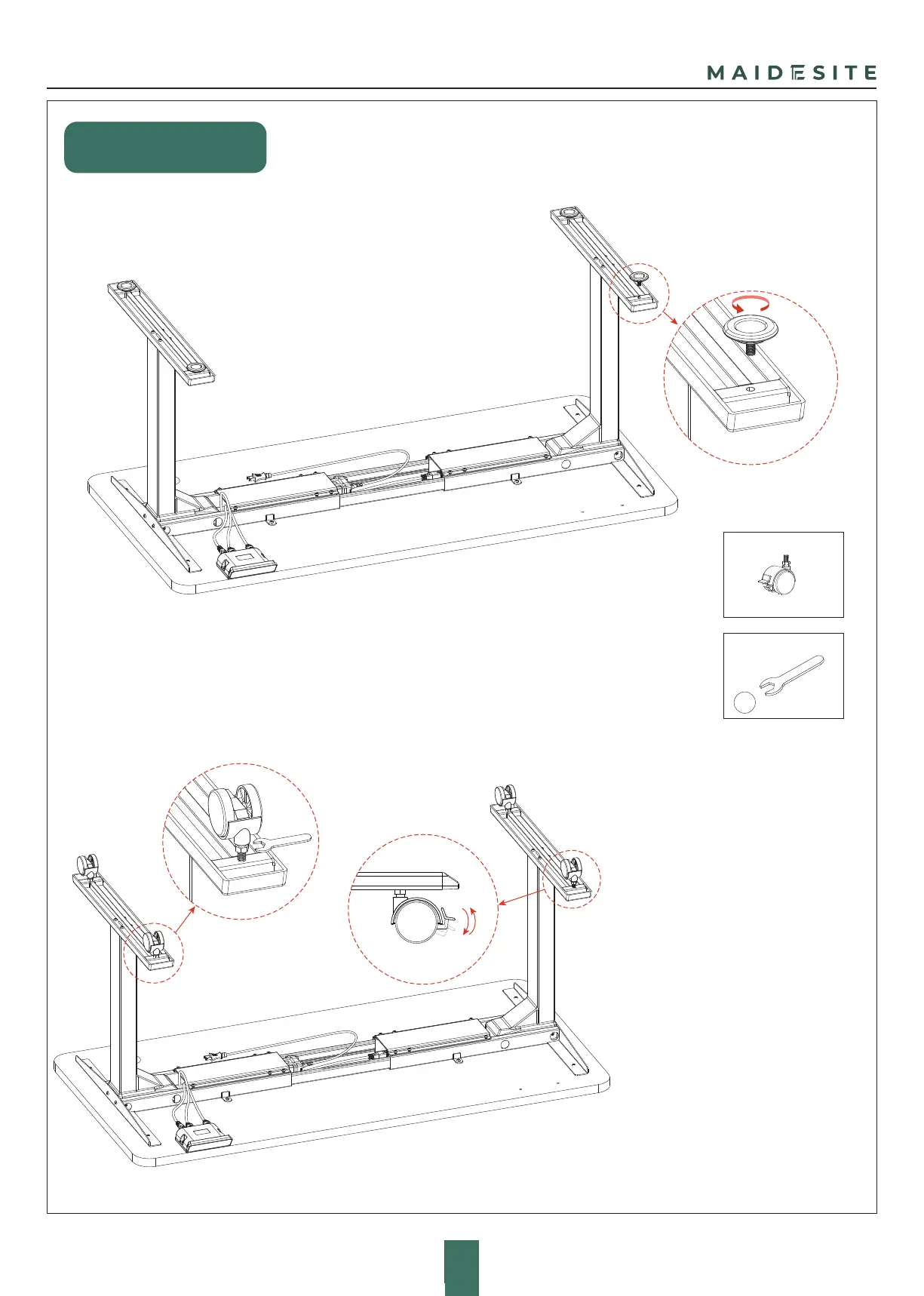 MAIDESITE