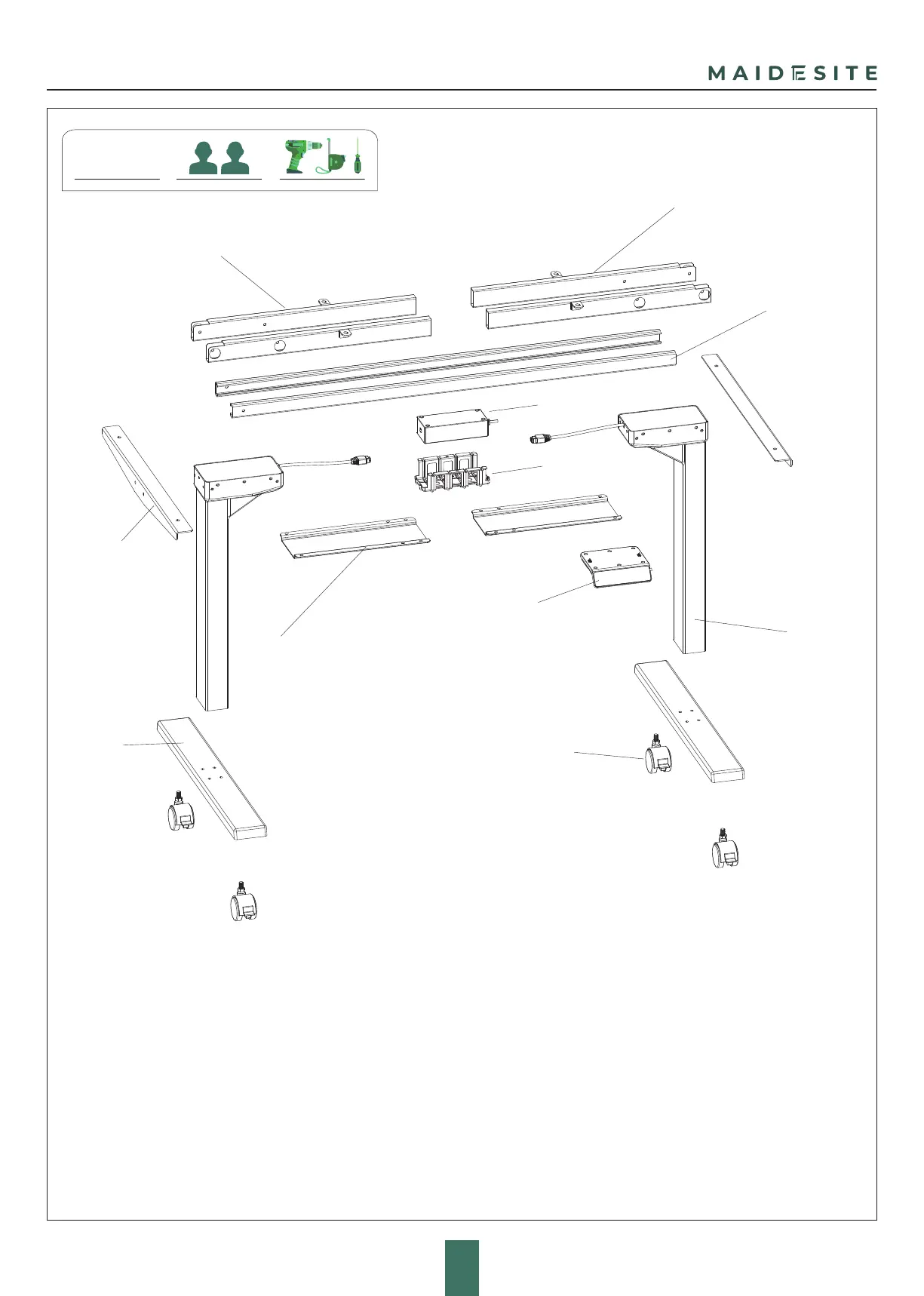 MAIDESITE