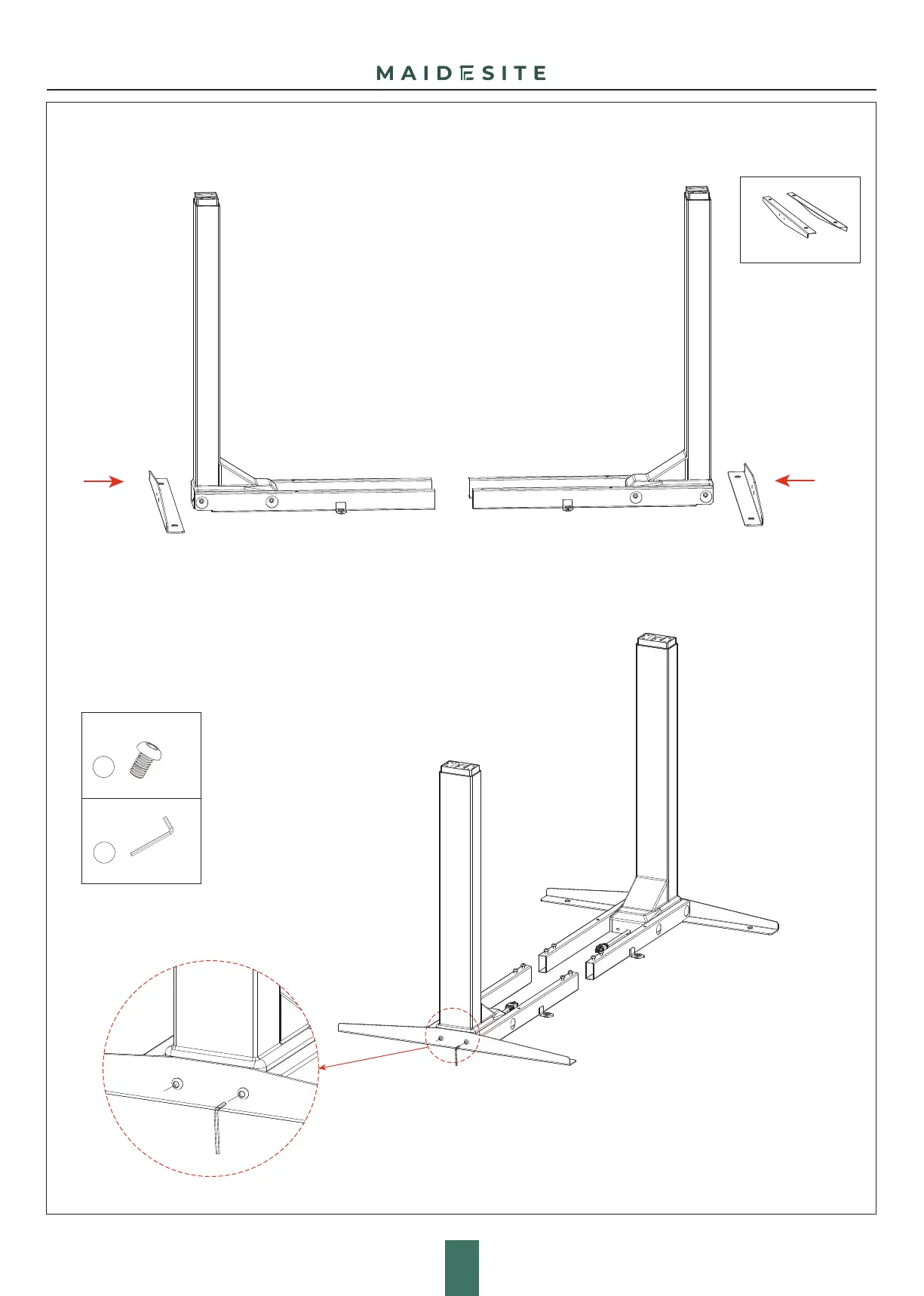 MAIDESITE