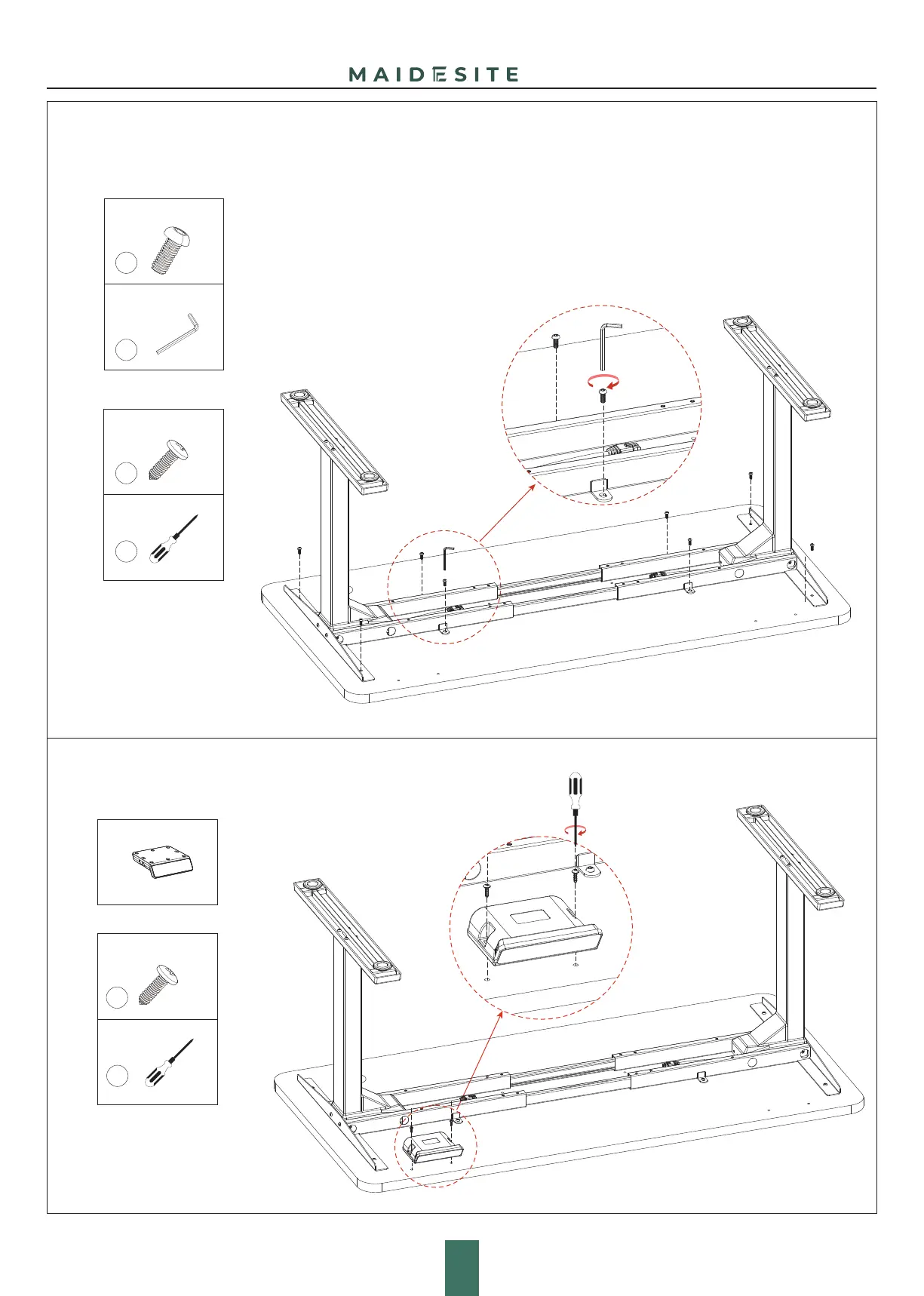 MAIDESITE