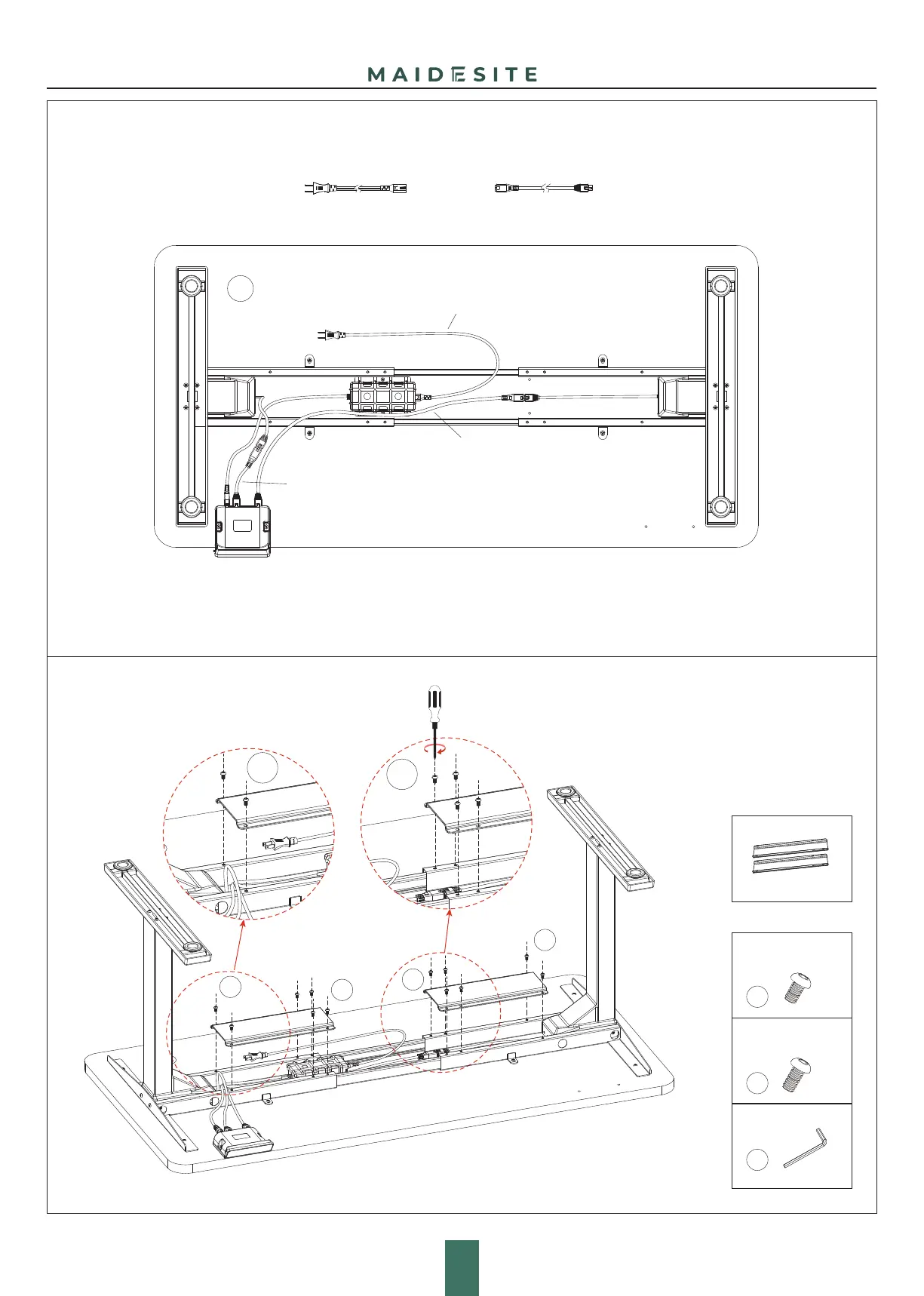 MAIDESITE