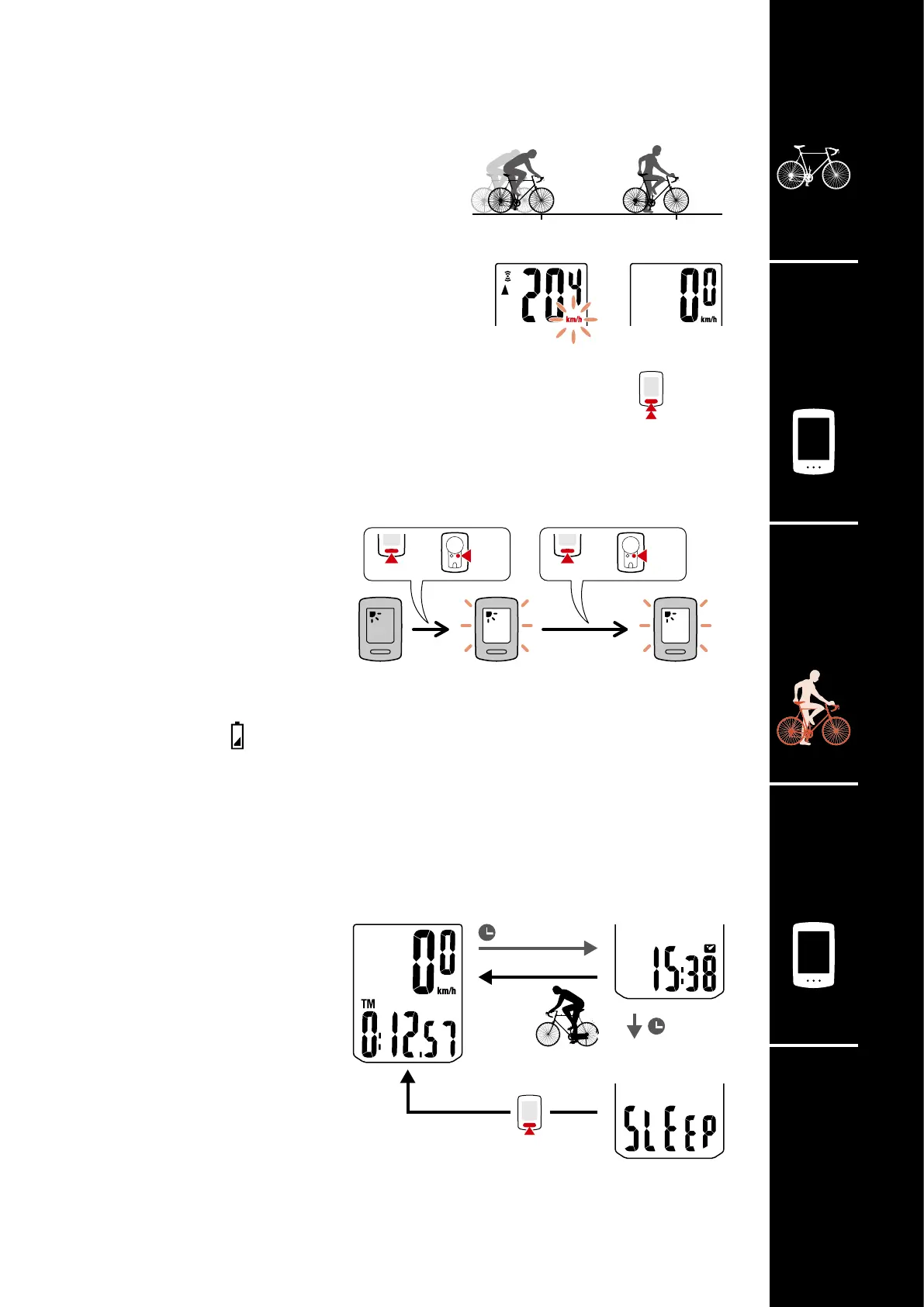 20.4
km/h

0.0
km/h

0.0
km/h
TM
0:12.57

15:38

SLEEP