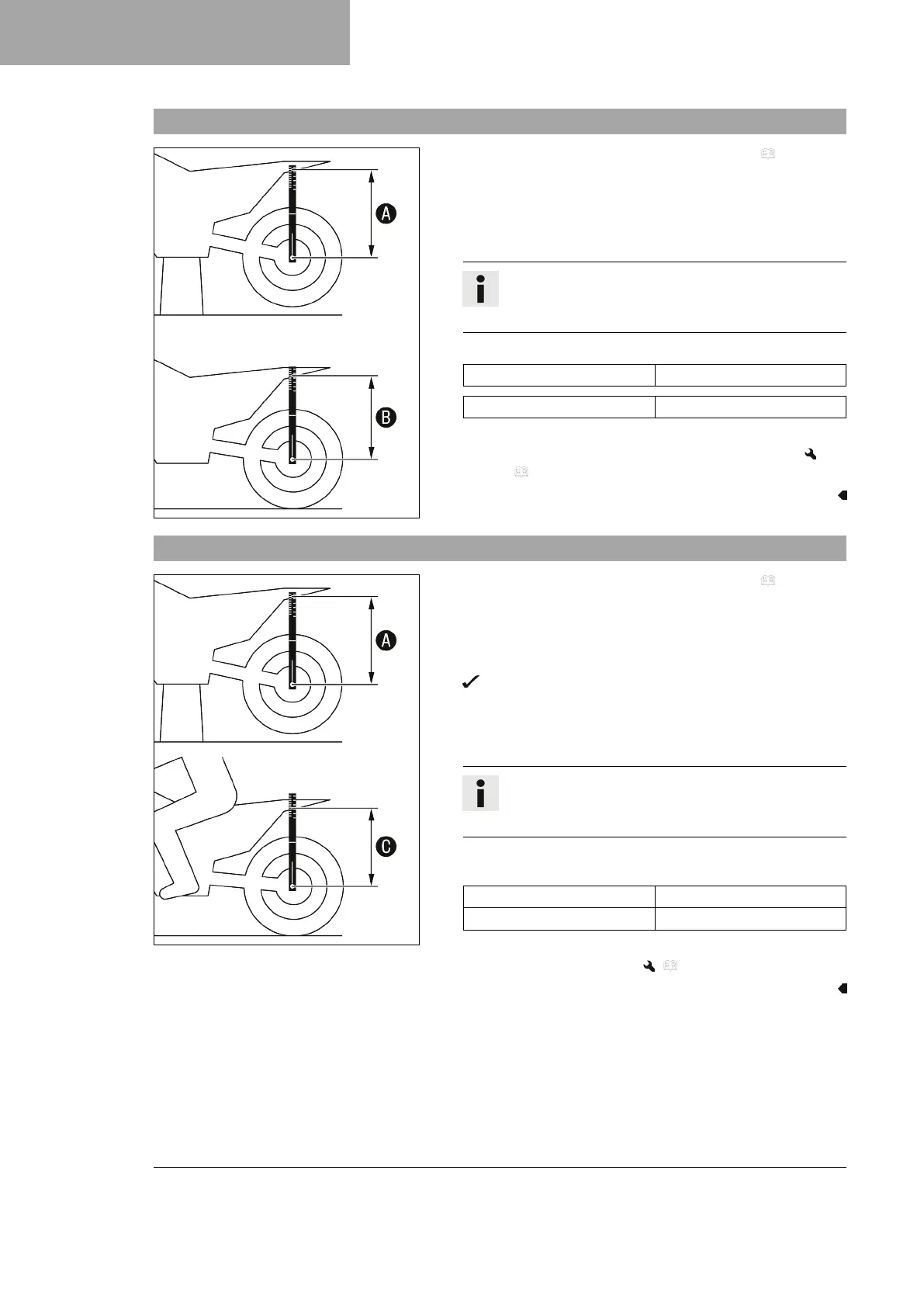 A

B

A

C