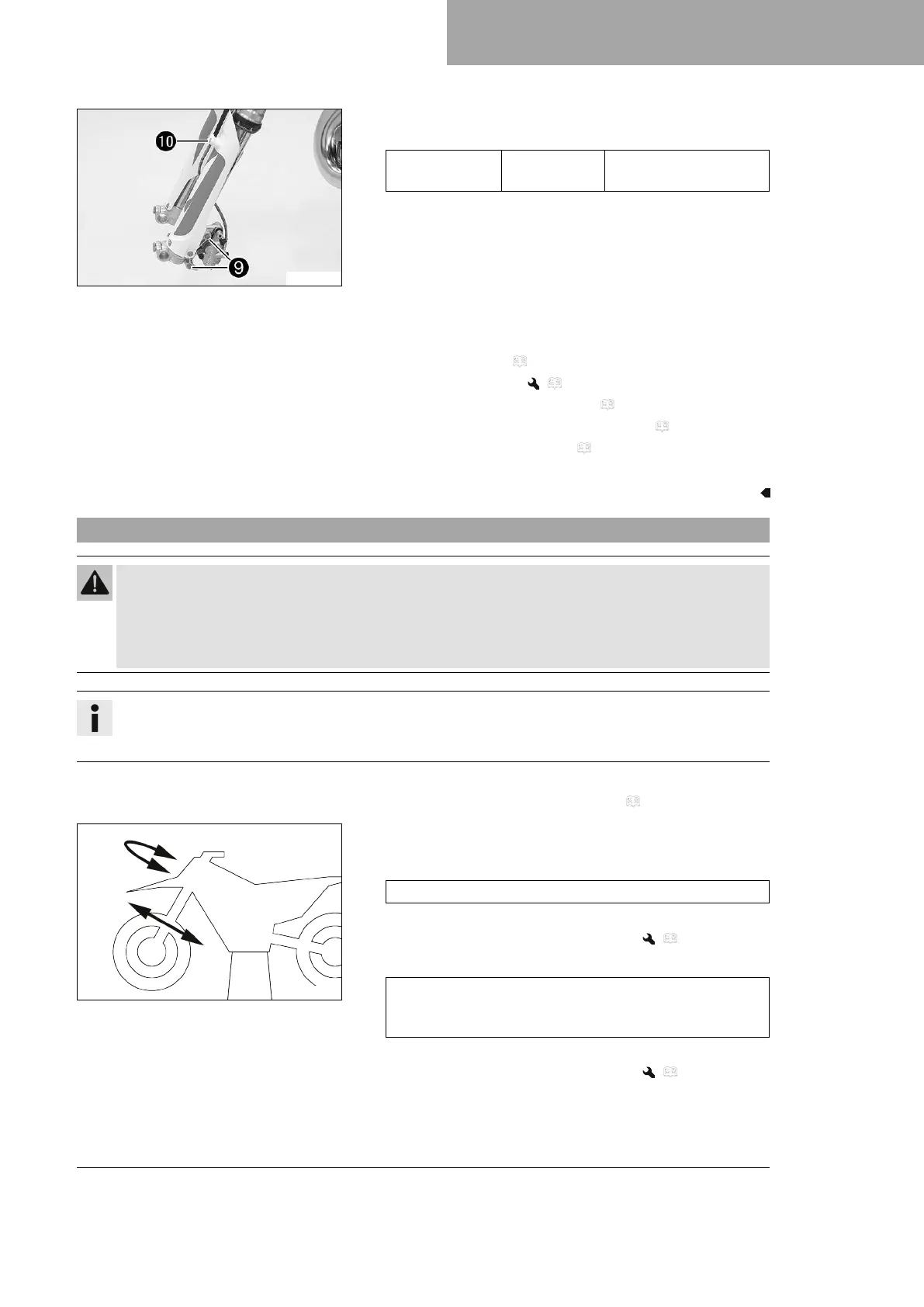 10

9