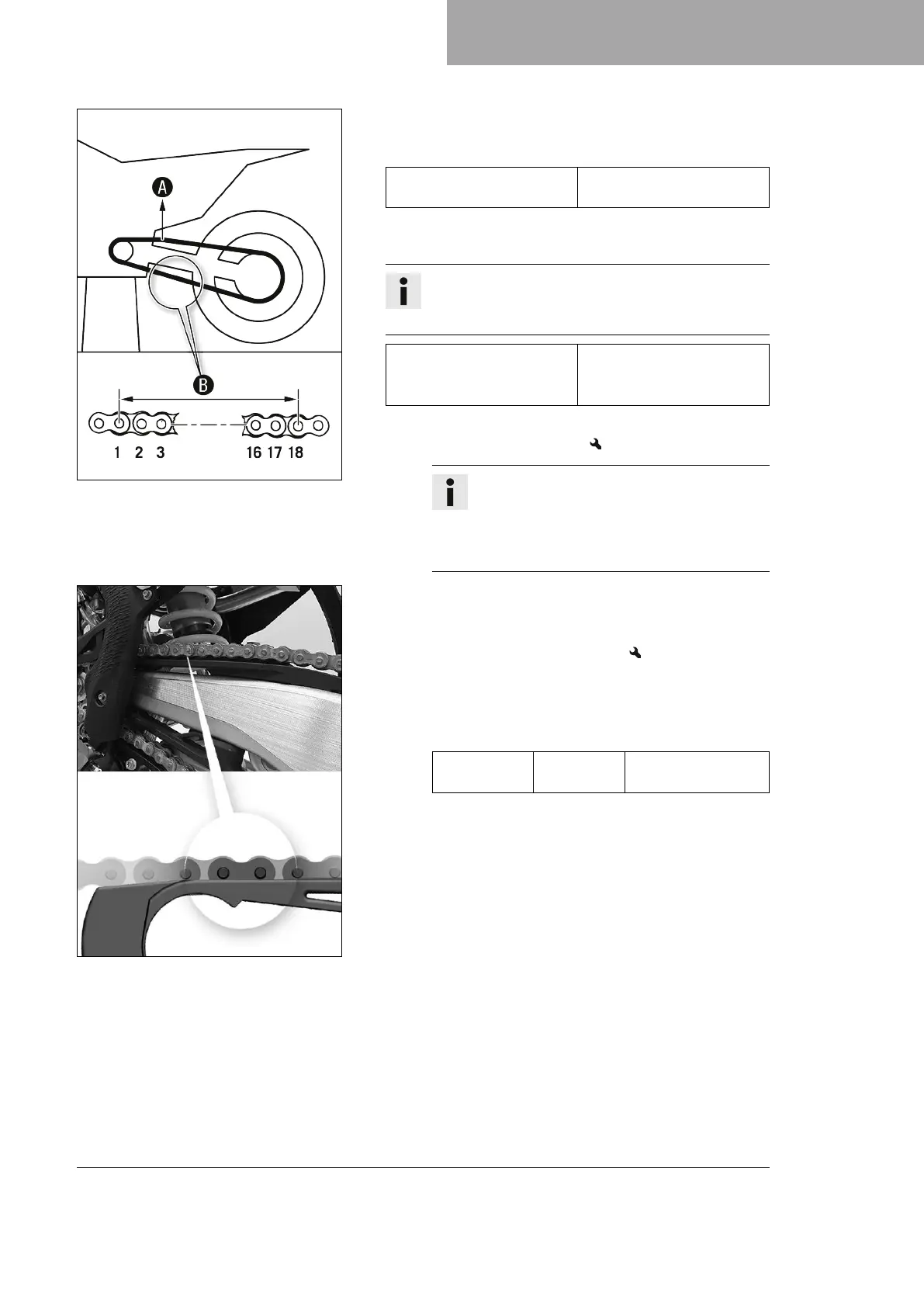 A

B

1 2 3 16 17 18