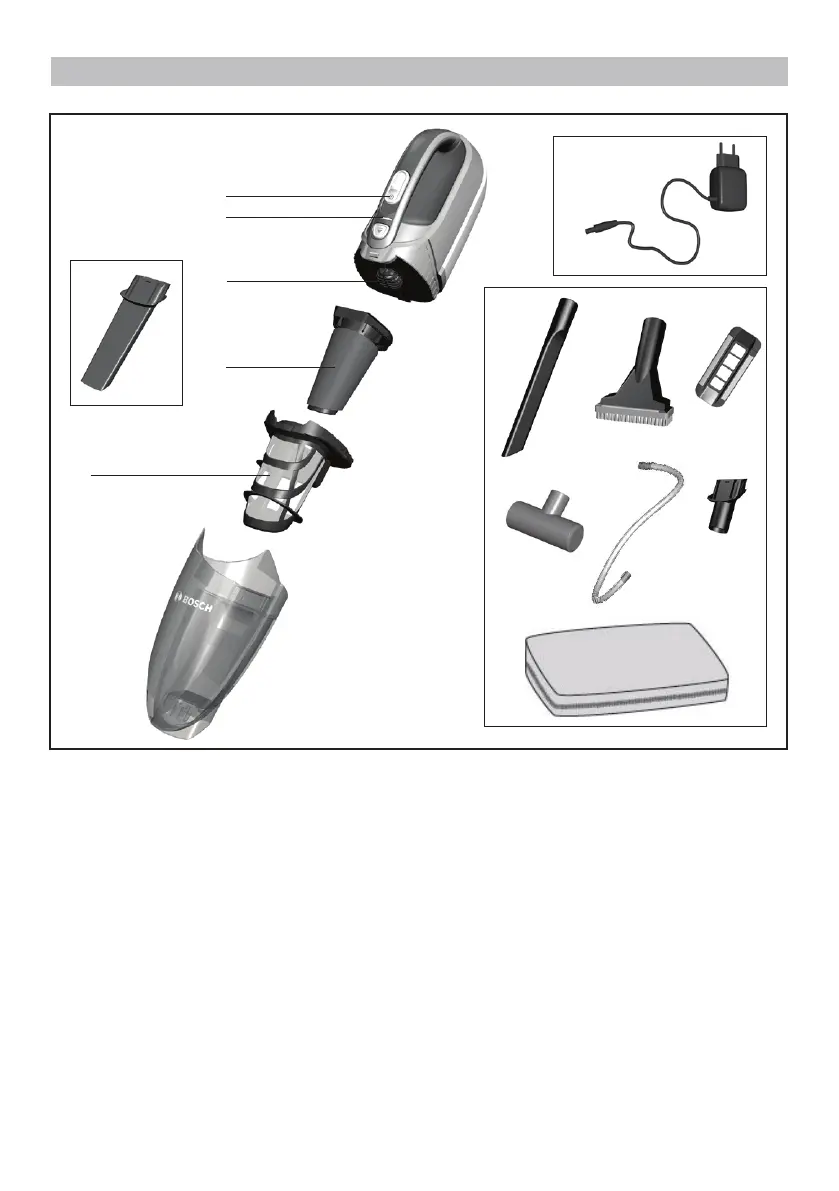 BOSCH