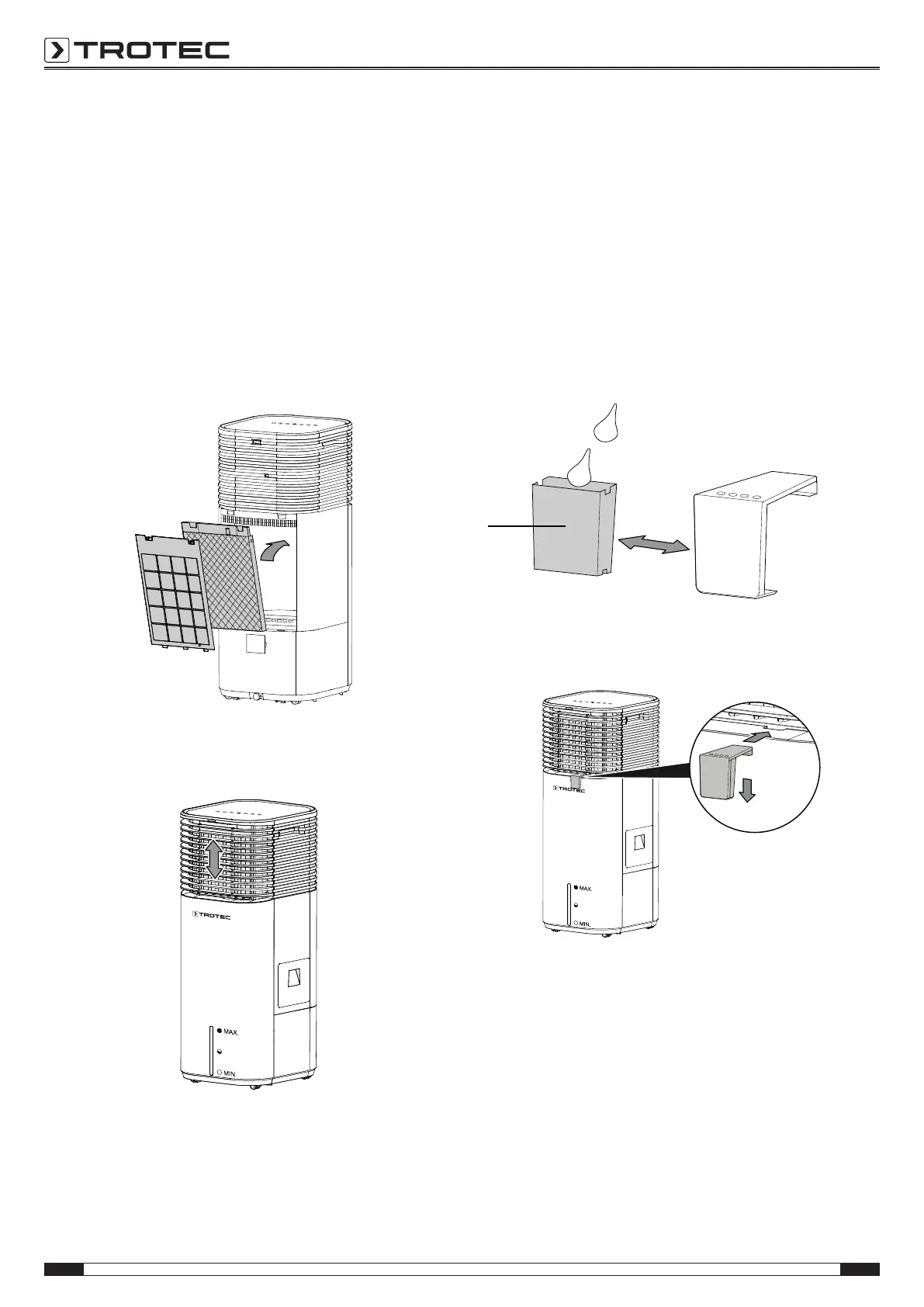 TROTEC

TROTEC

MAX.

MIN.

TROTEC

MAX.

MIN.