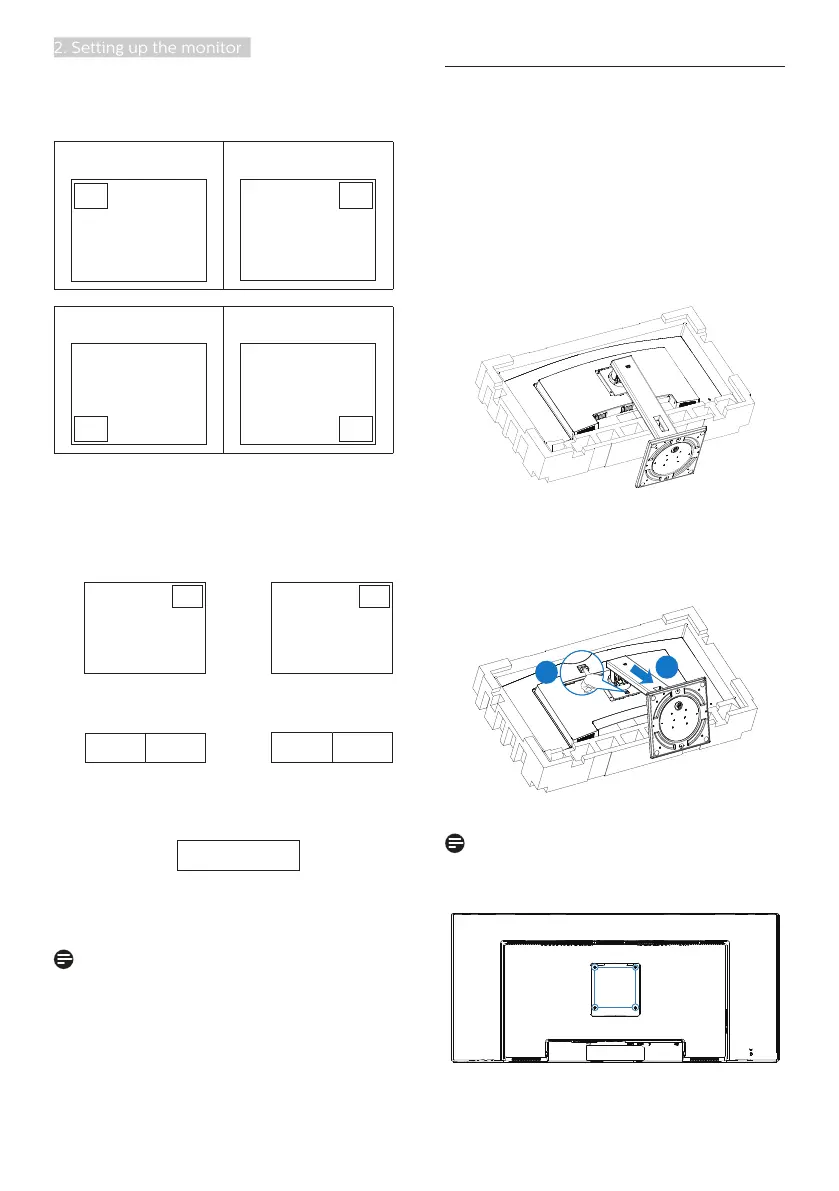 2. Setting up the monitor