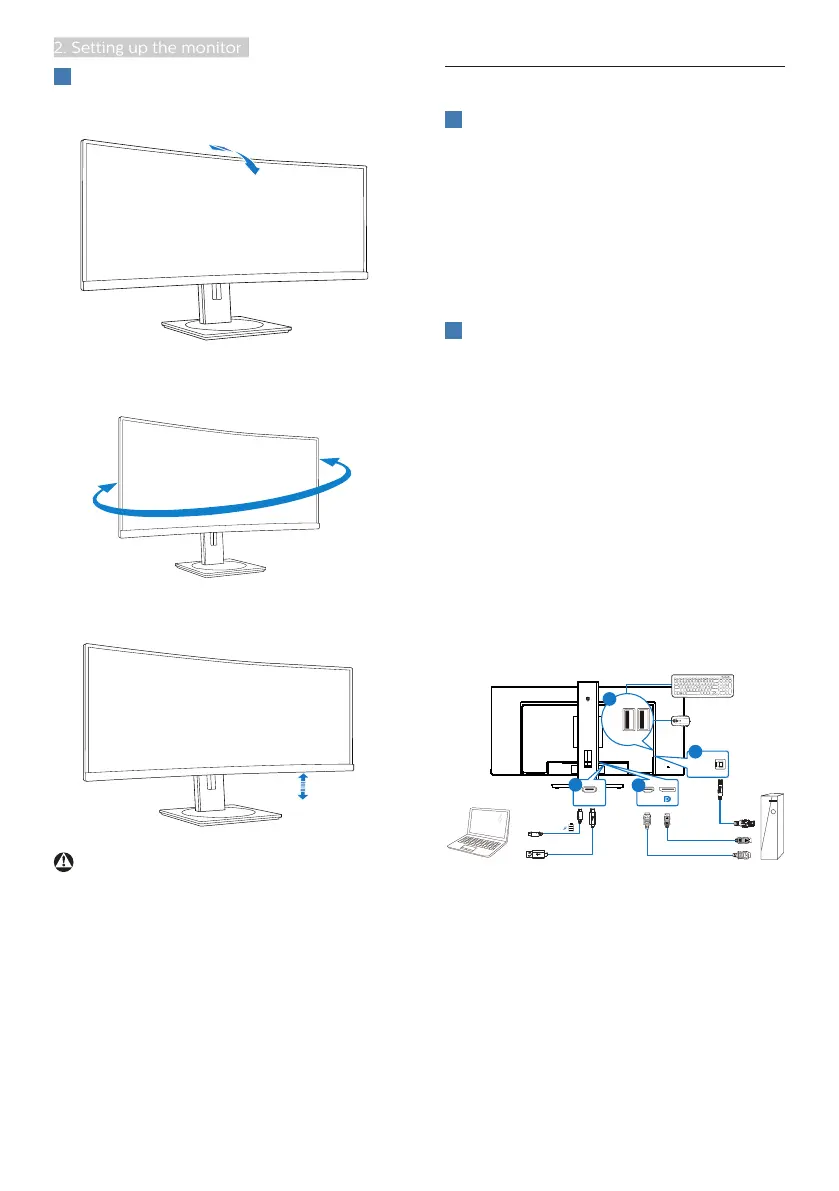 2. Setting up the monitor