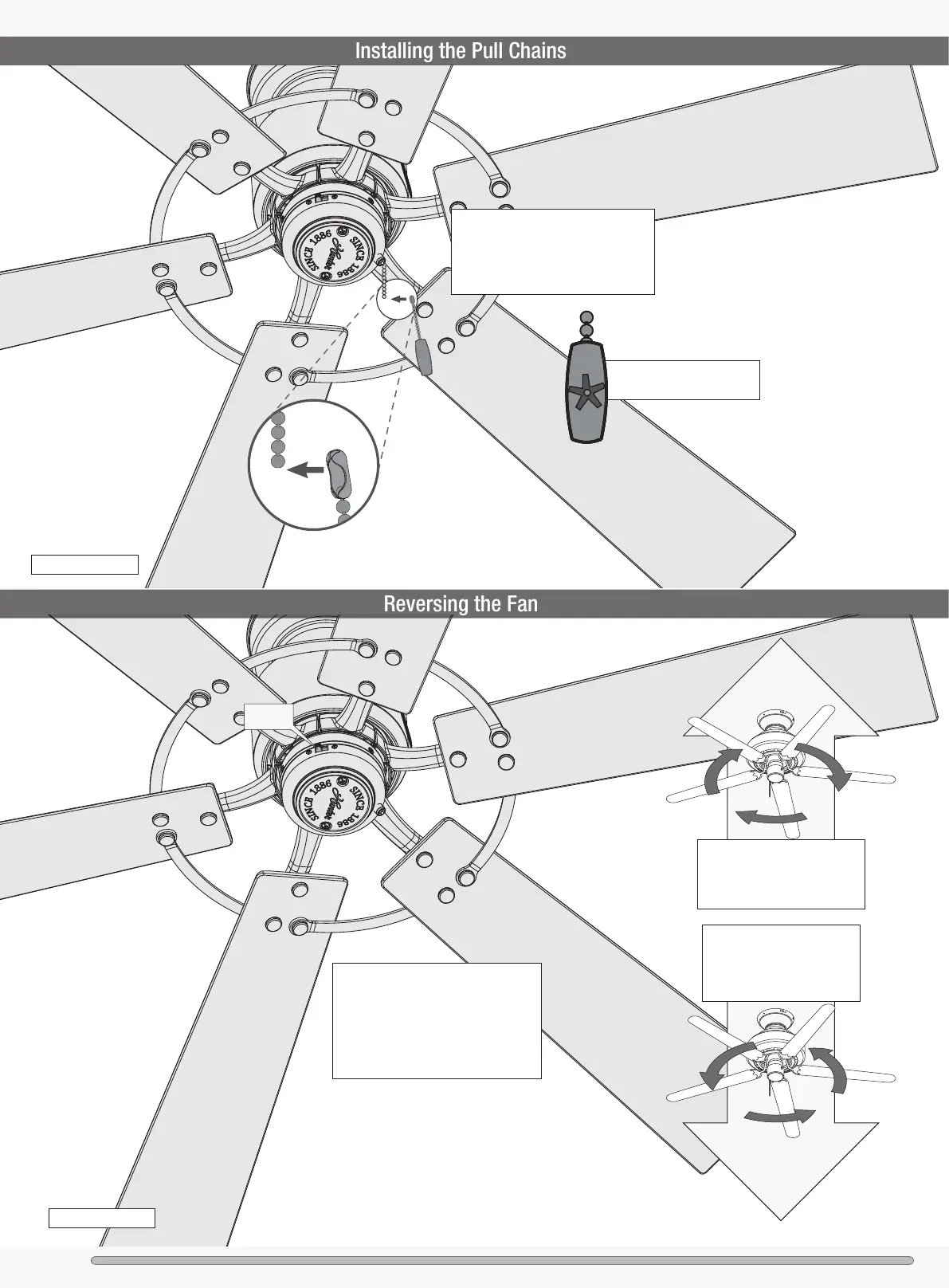 Installing the Pull Chains

SINCE 1886 Hunter SINCE 1886

Reversing the Fan

SINCE 1886 Hunter SINCE 1886