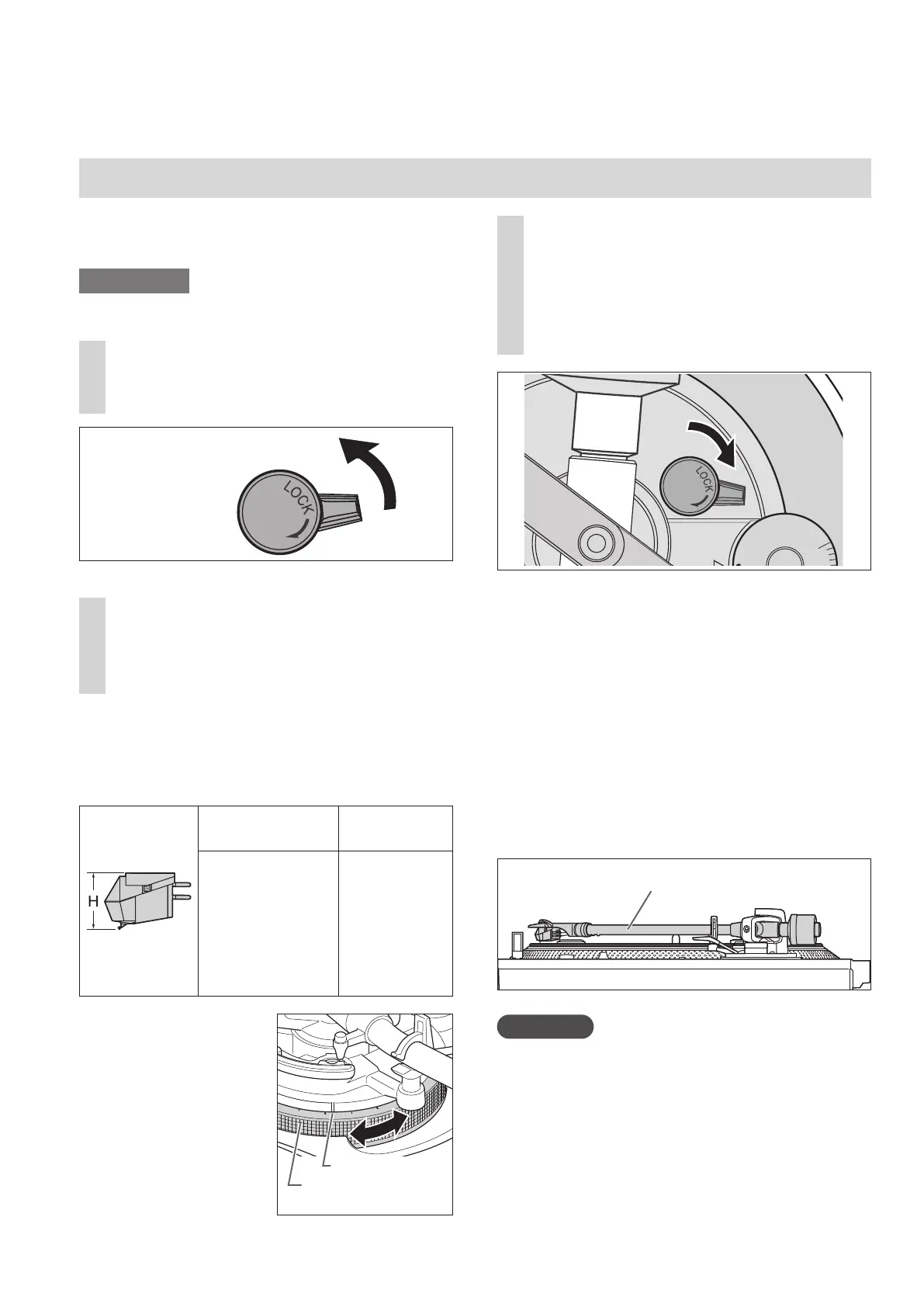 LOCK

LOCK

H