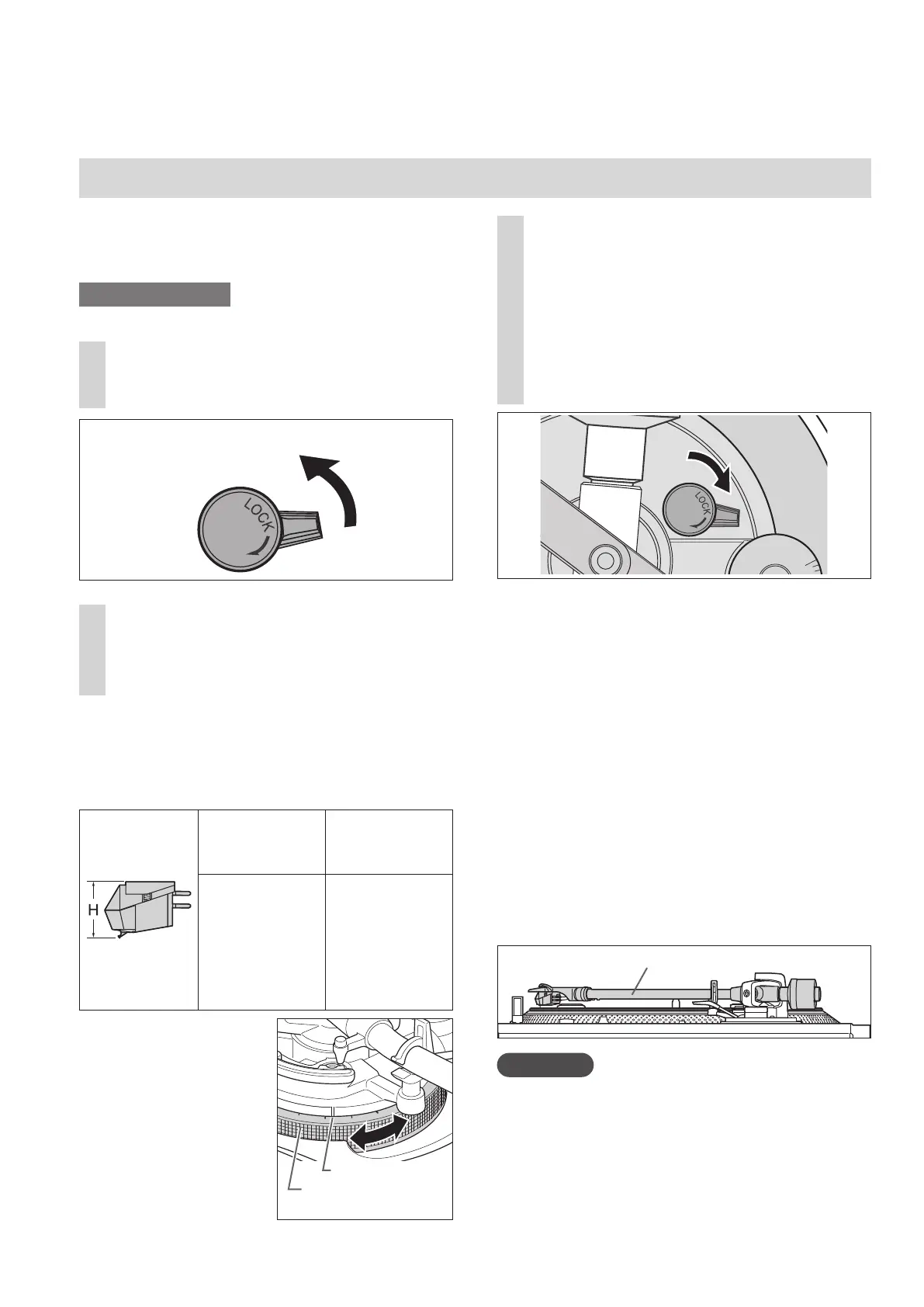 LOCK

LOCK

H