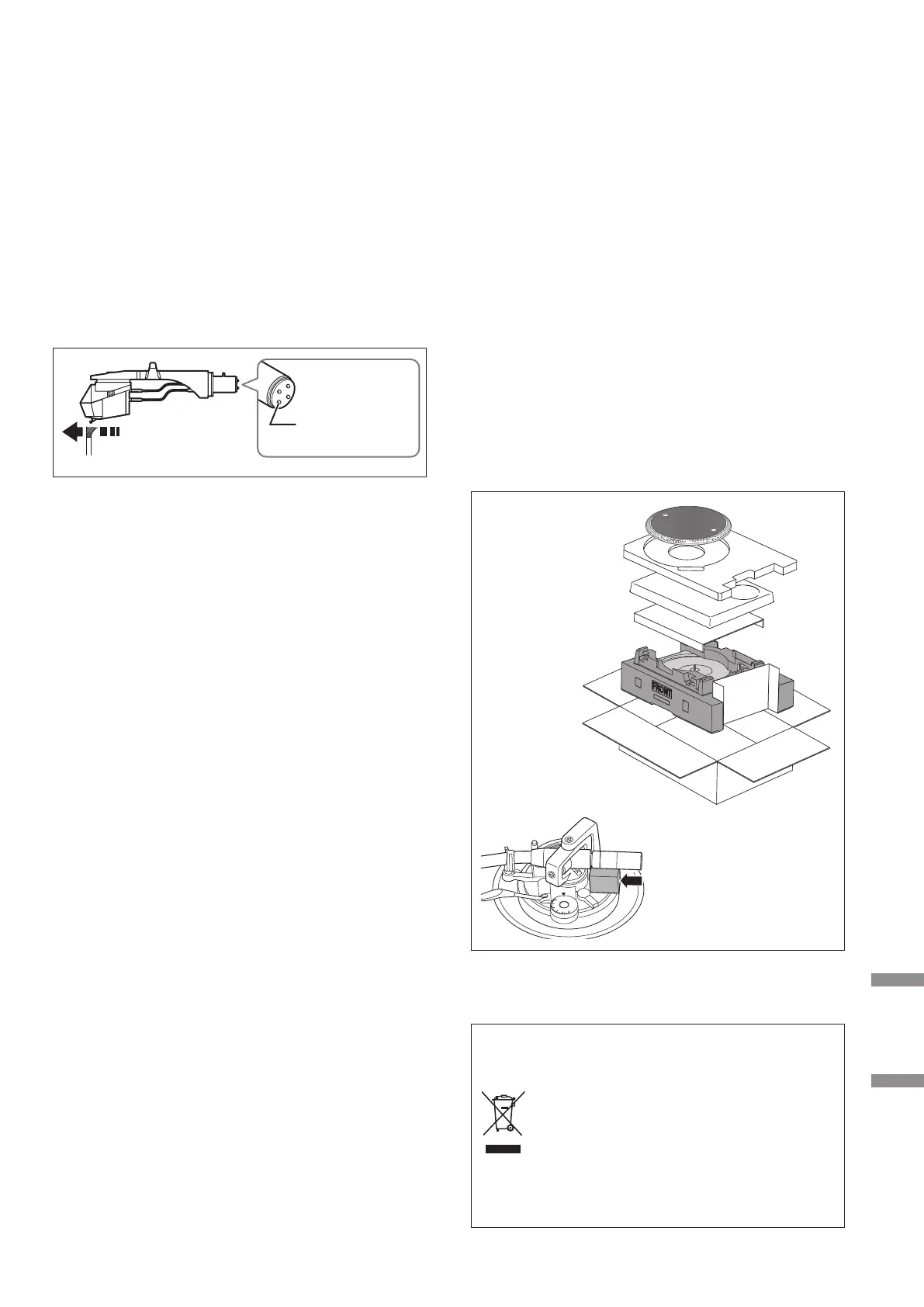 FRONT