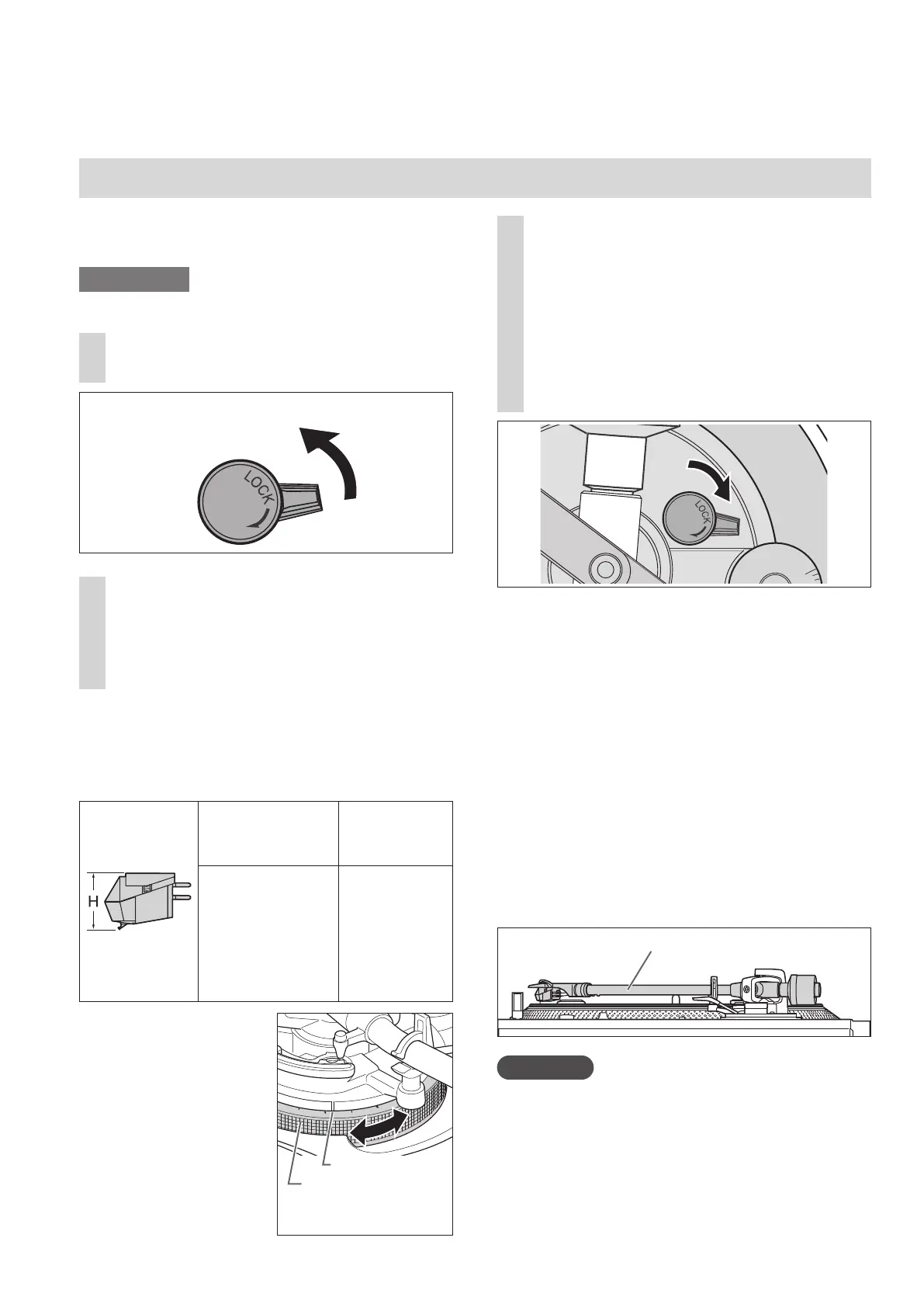 LOCK

H

LOCK