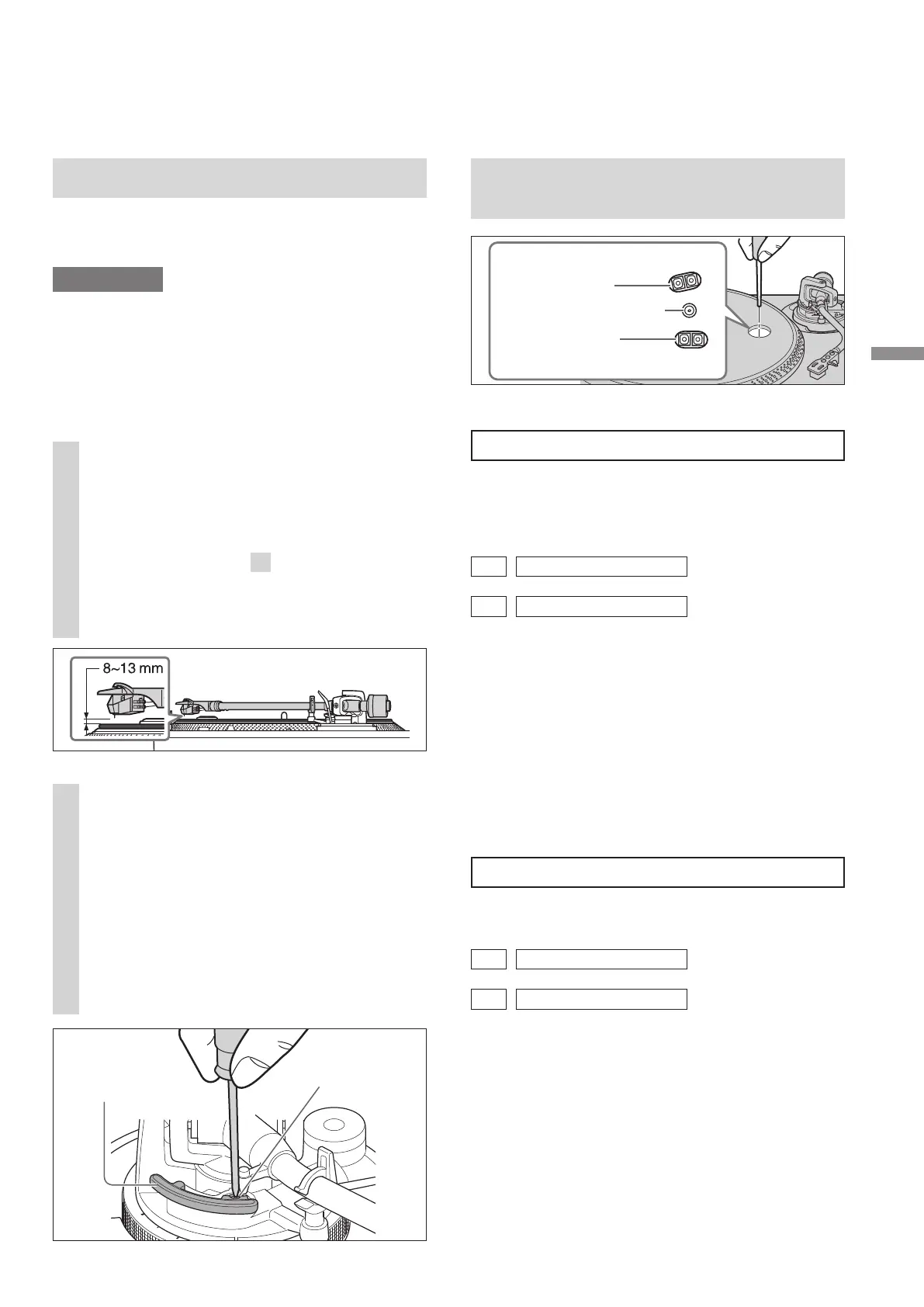 8~13 mm