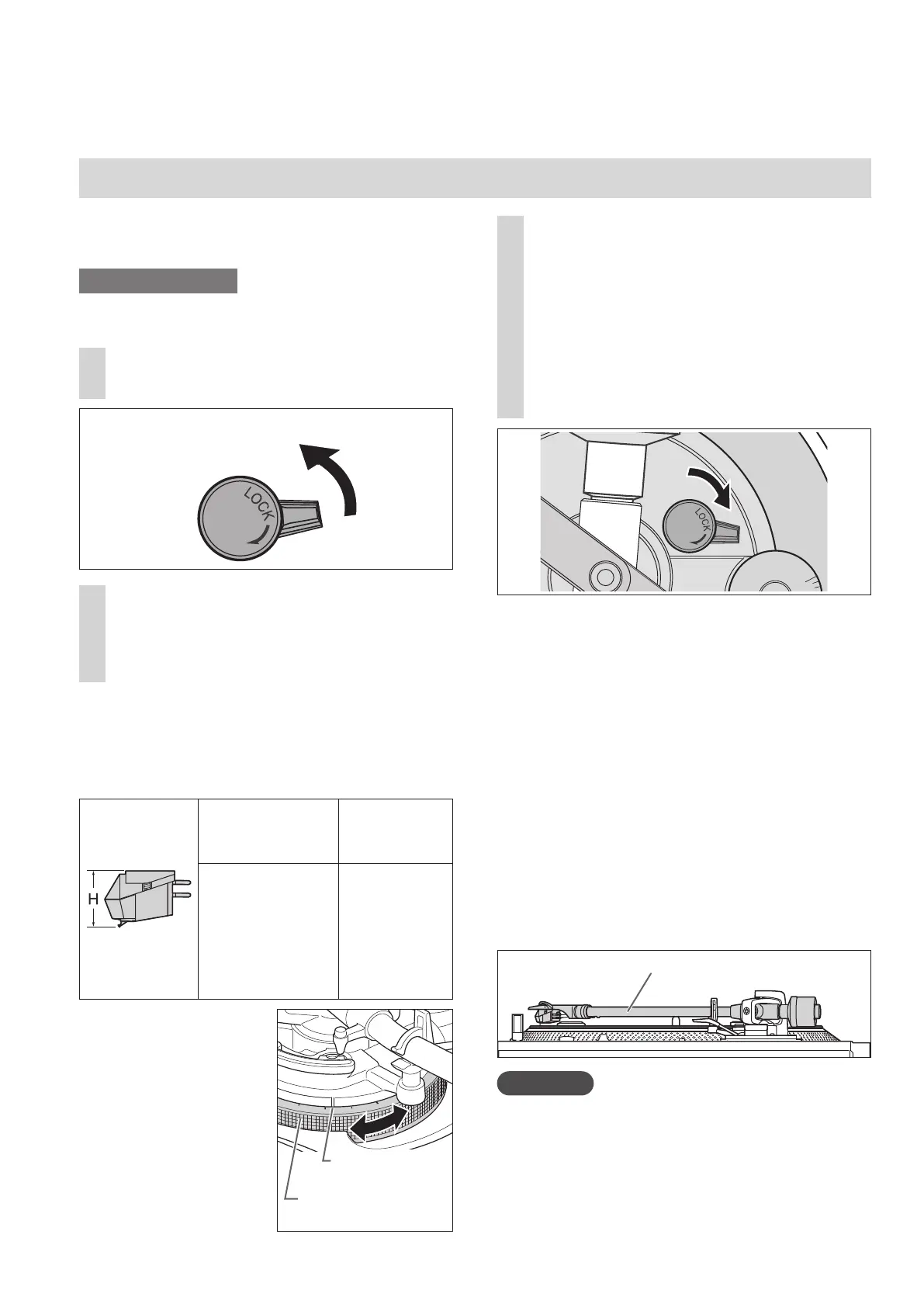 LOCK

LOCK

H