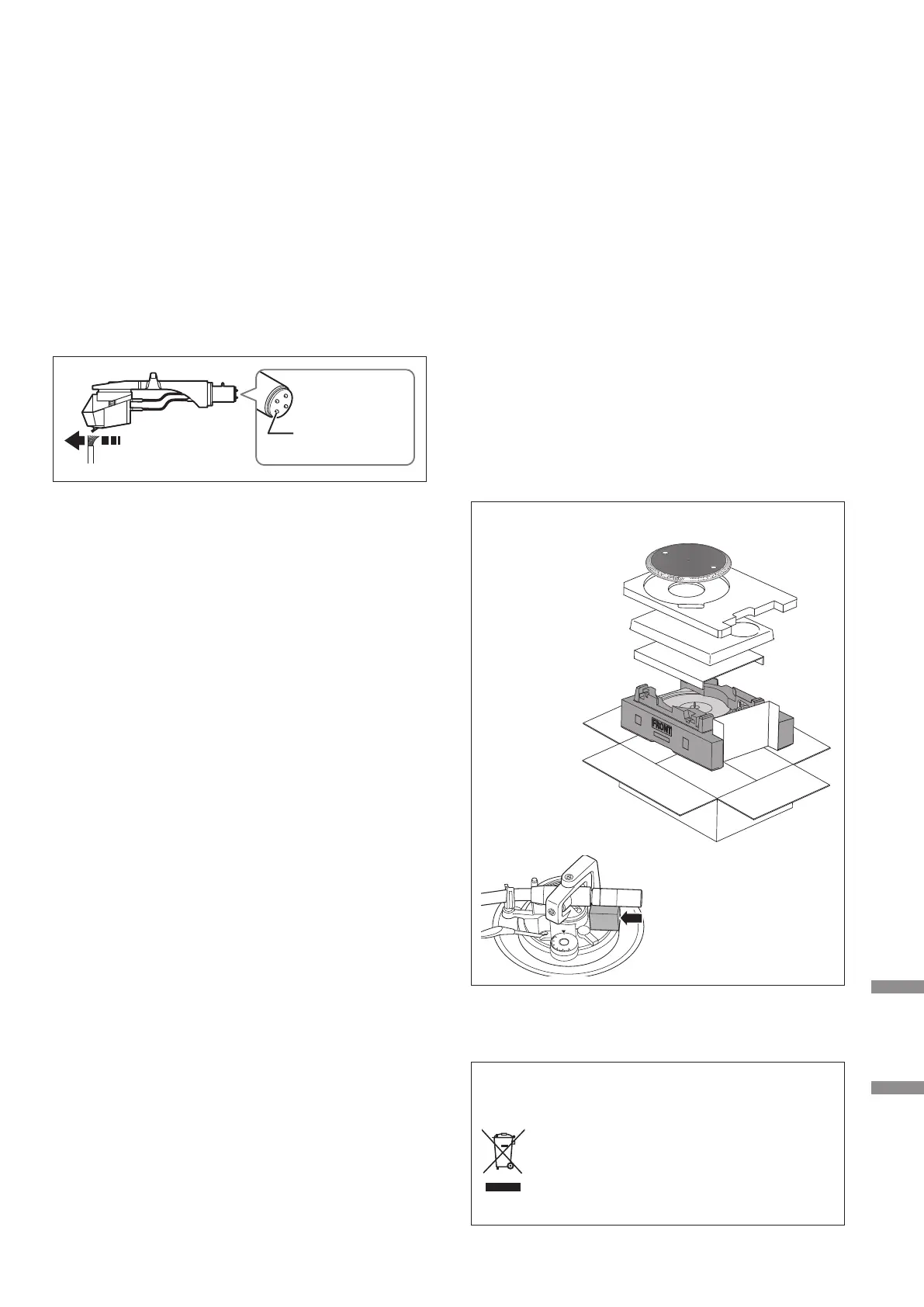 FRONT