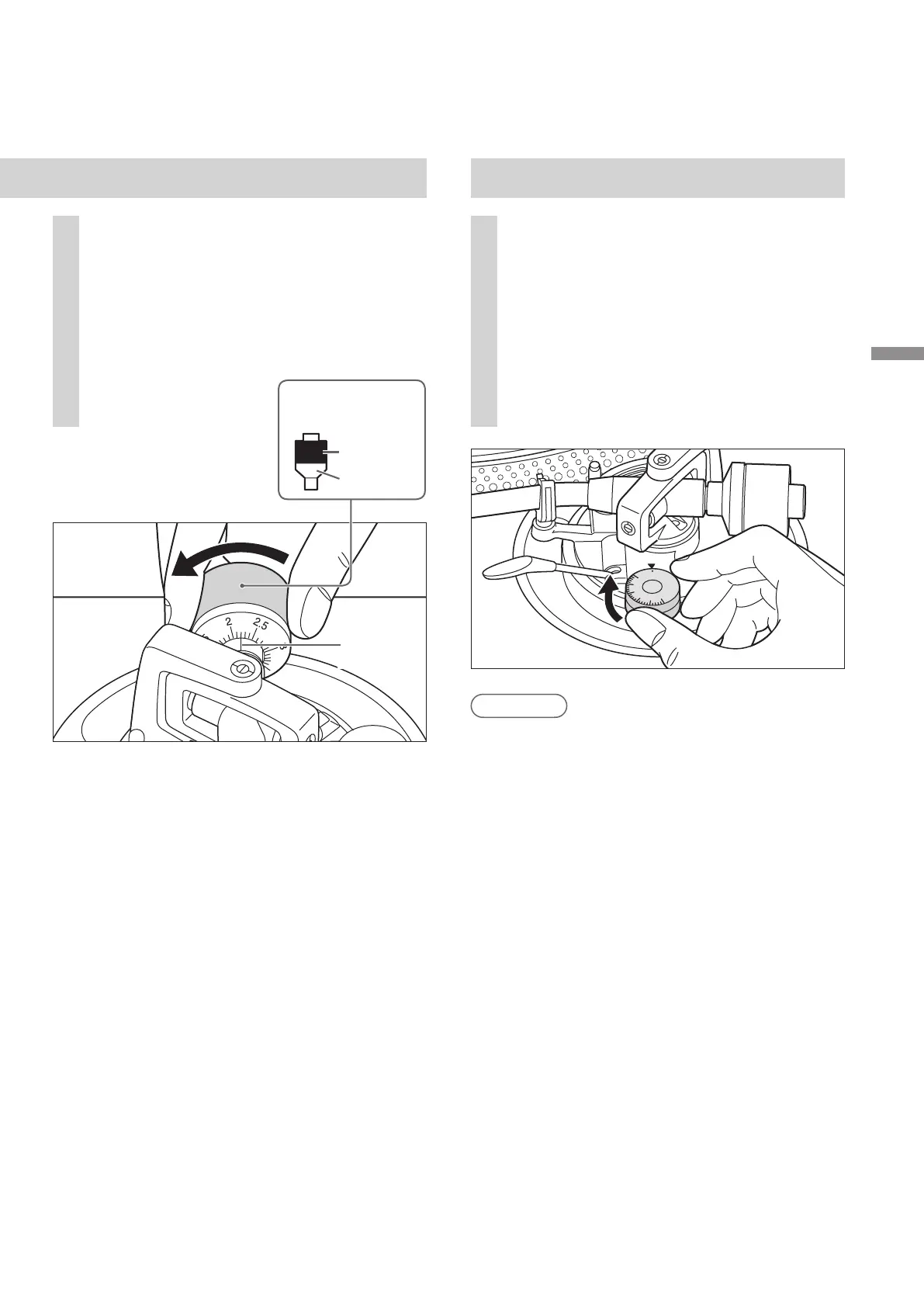 2

2.5