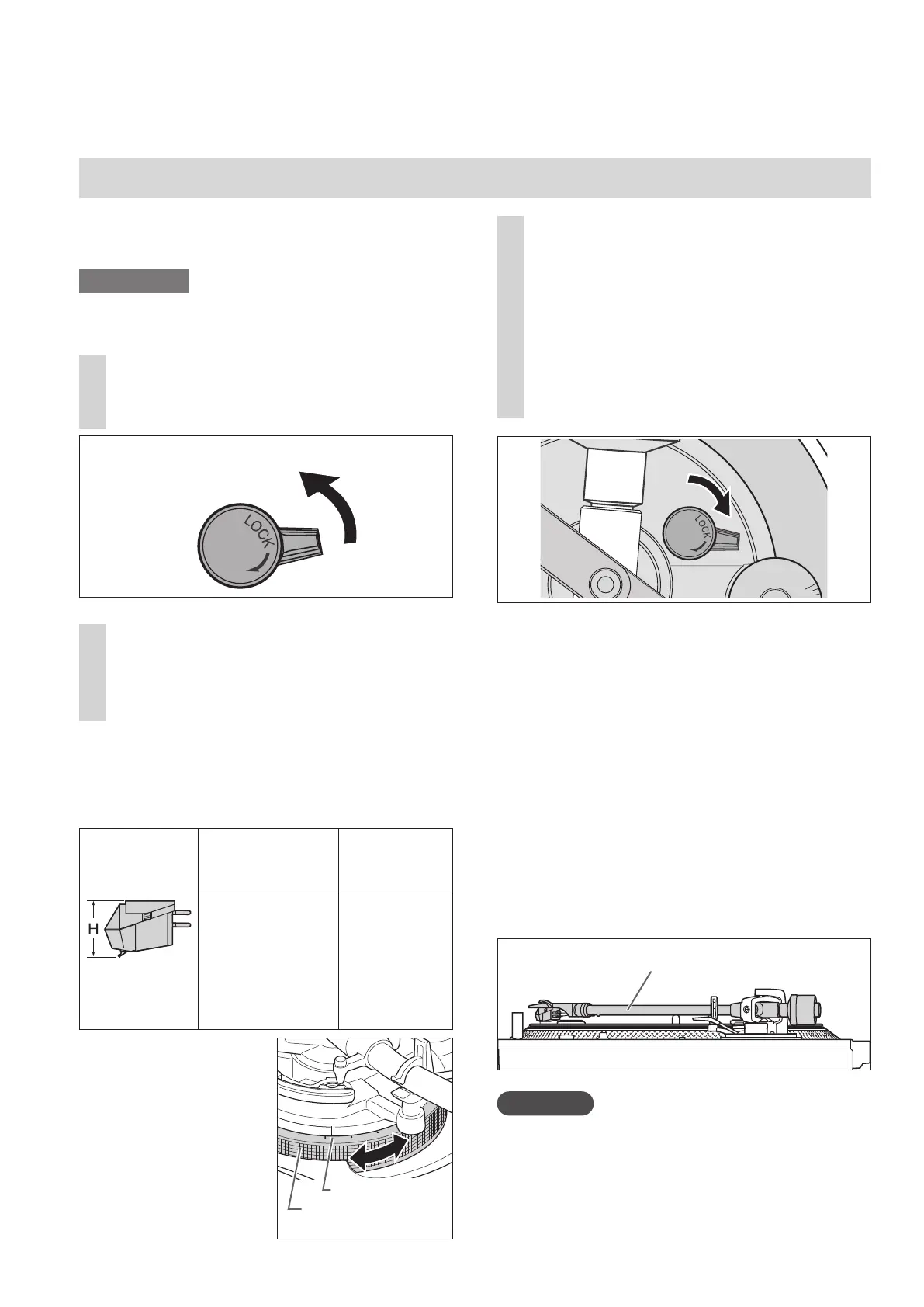 LOCK

LOCK

H