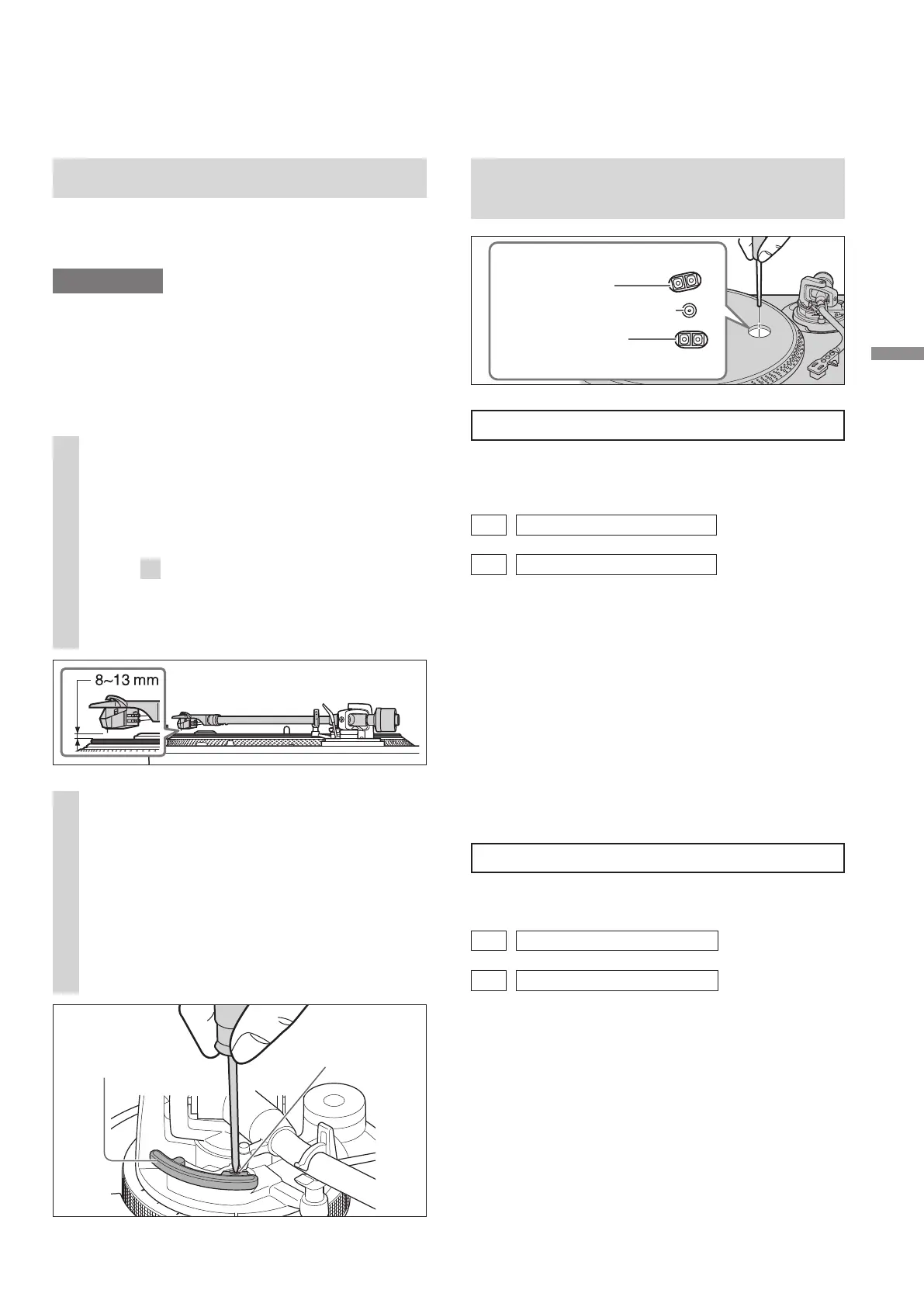 8~13 mm