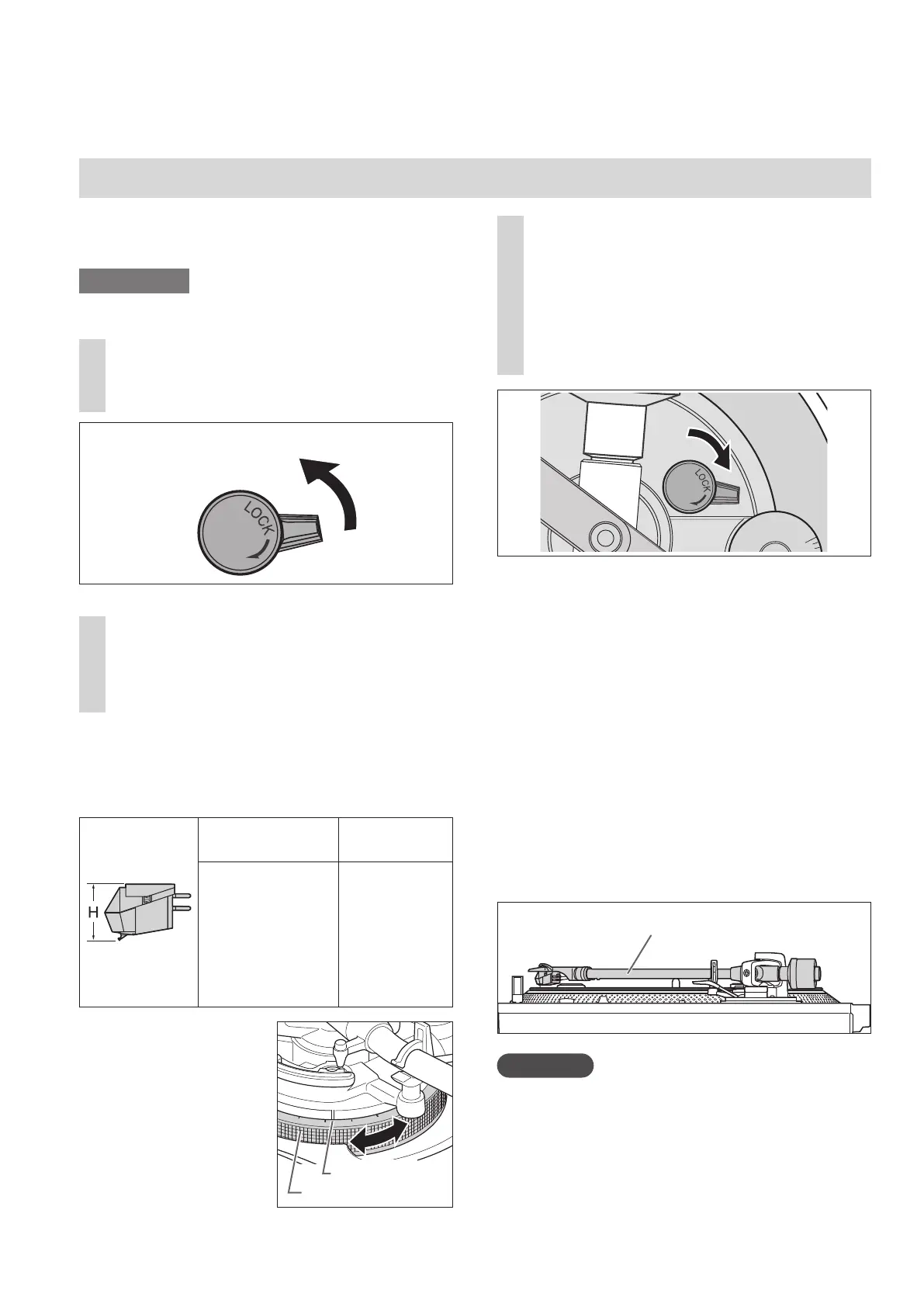 LOCK

LOCK

H