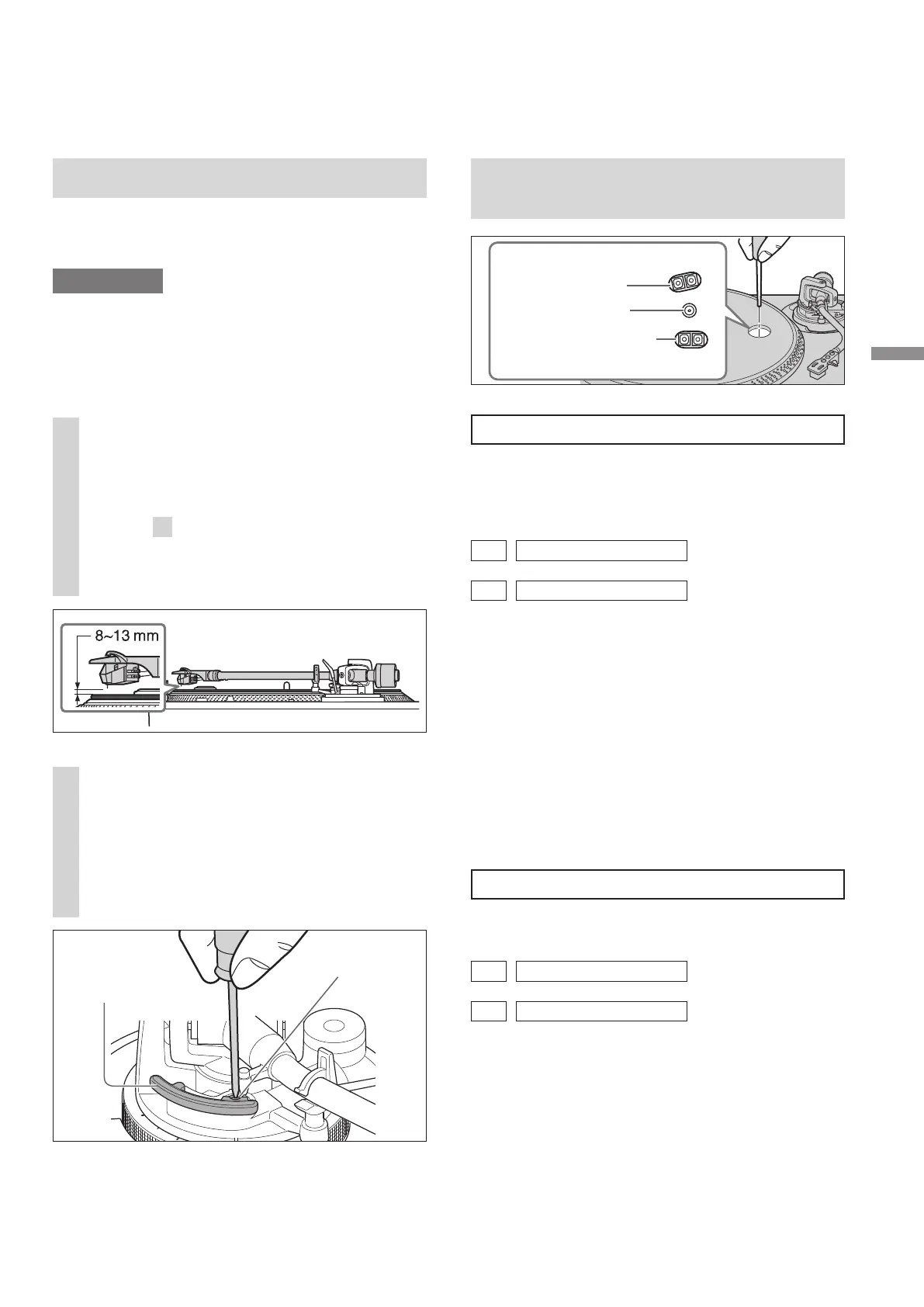 8~13 mm