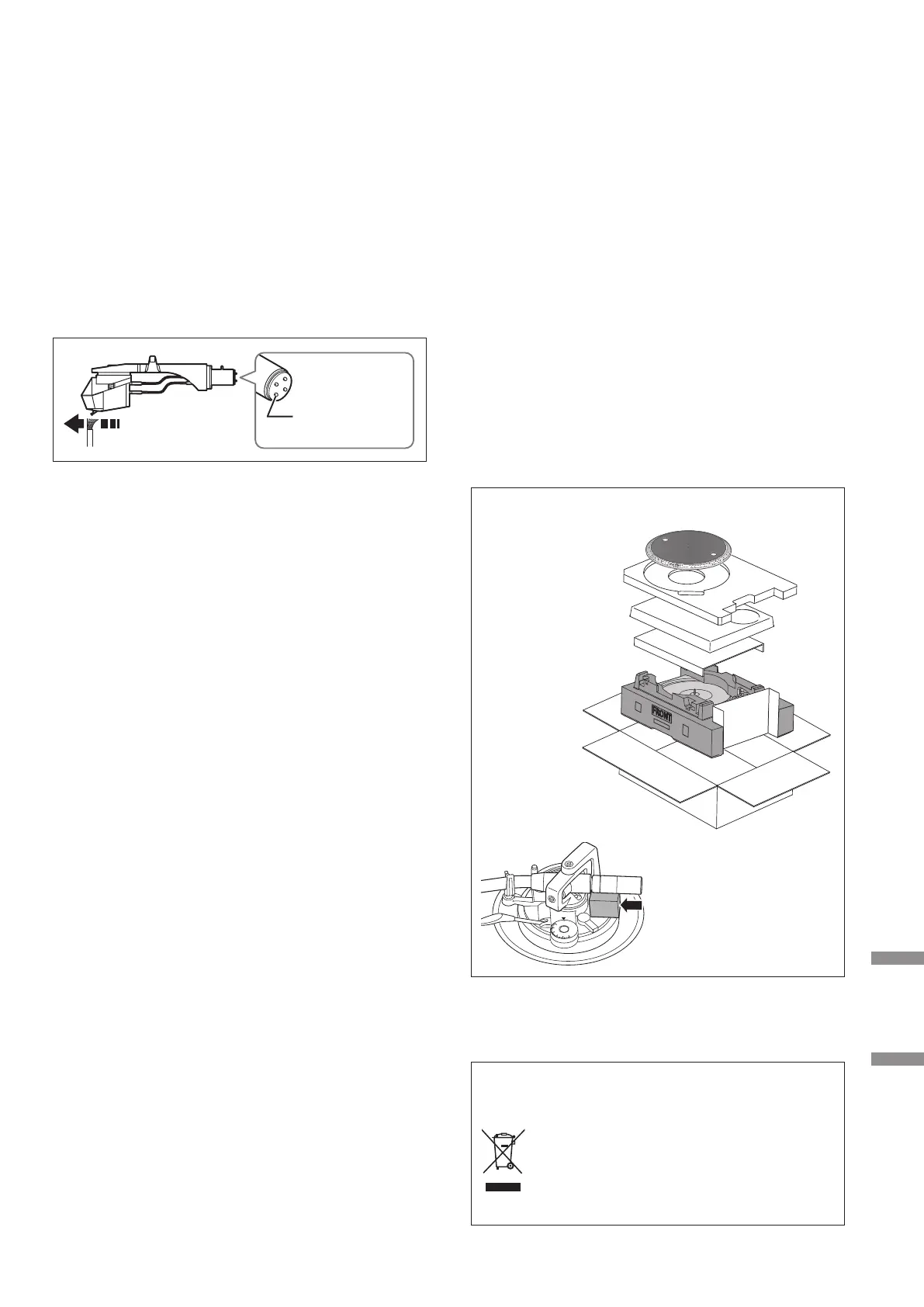 FRONT