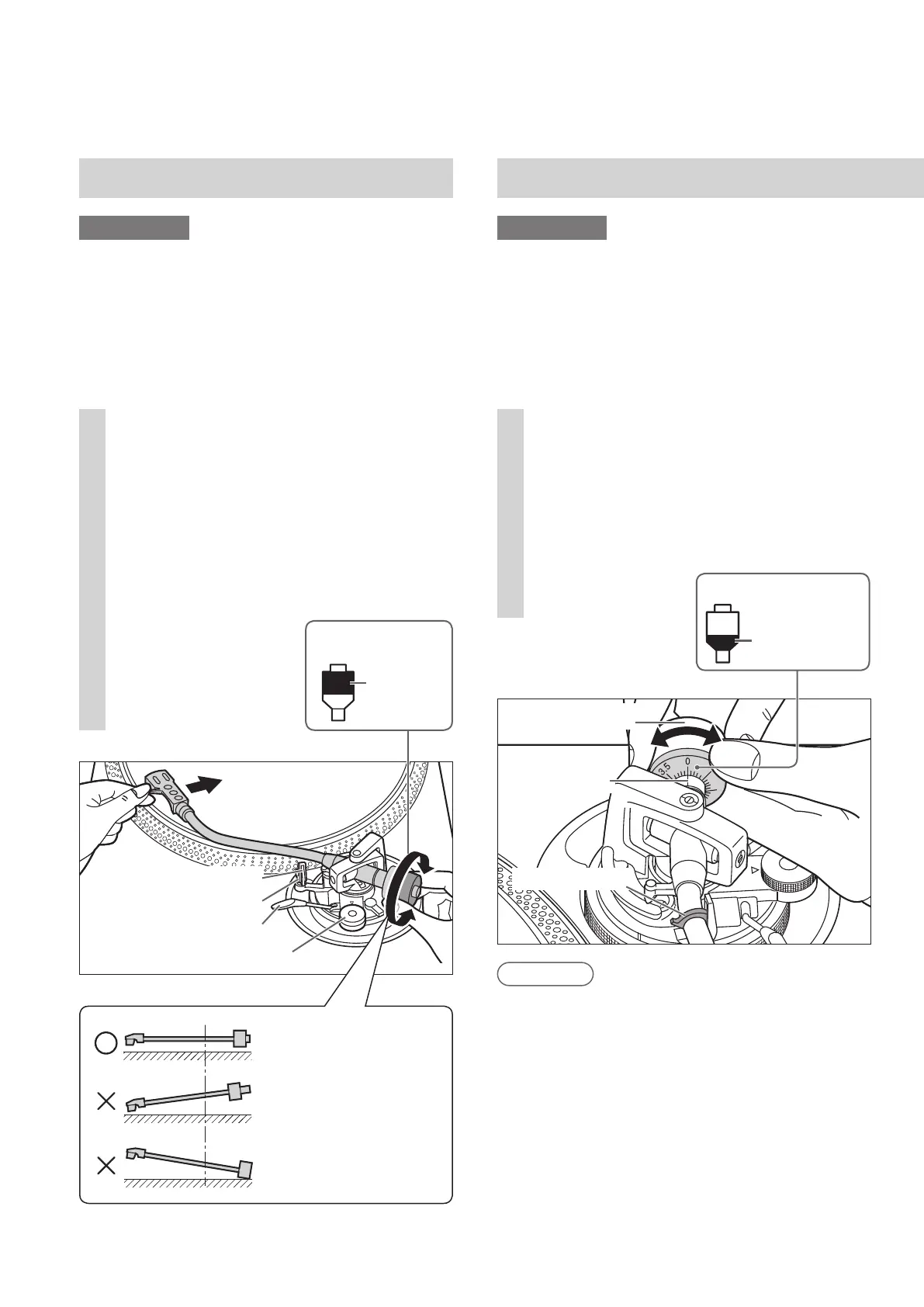 3 5 0