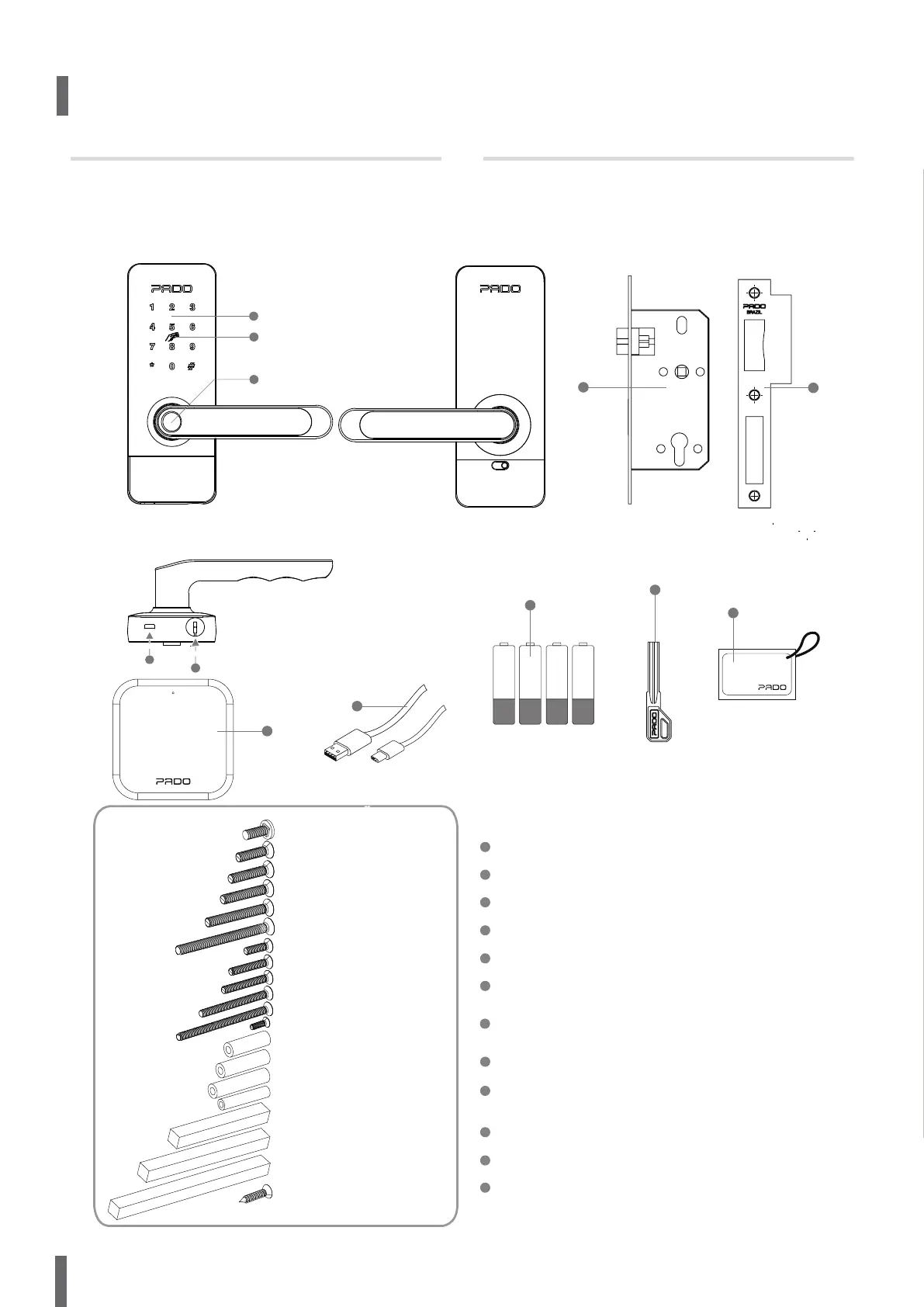 PADO

1 2 3
4 5 6
7 8 9
* 0 #

PADO

PADO
BRAZIL

PADO

PADO

PADO