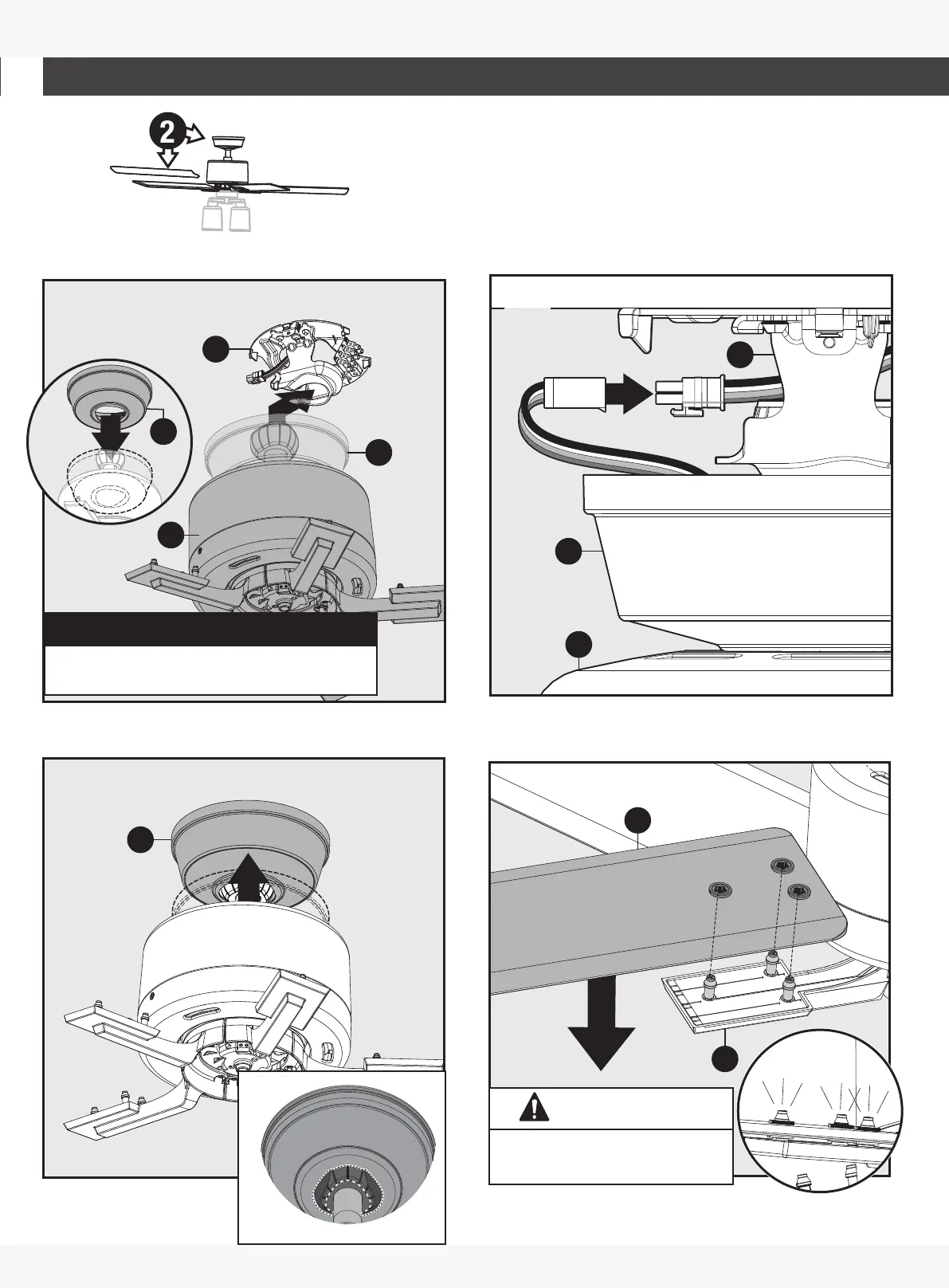 2