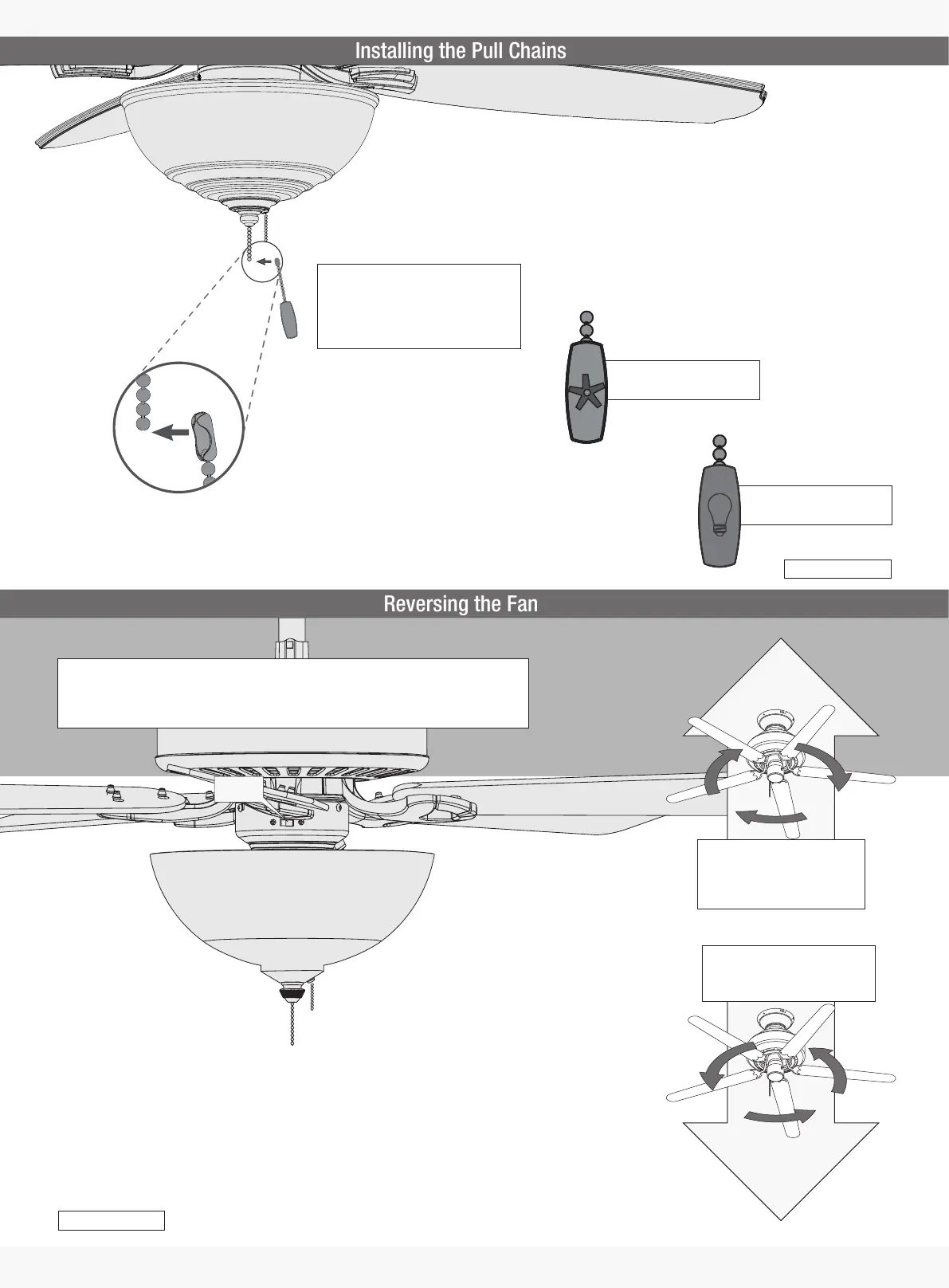 Installing the Pull Chains

Reversing the Fan