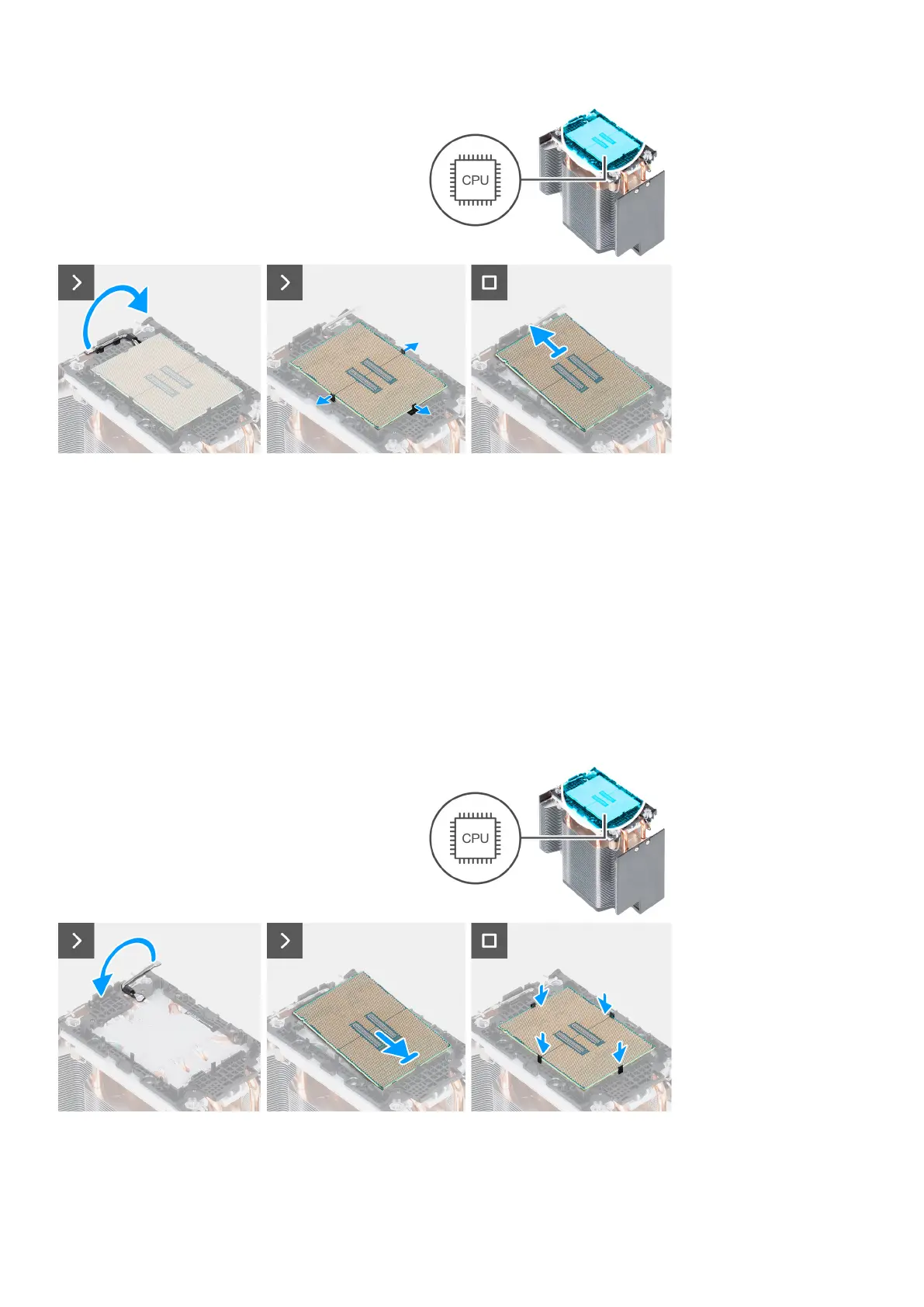 CPU

CPU