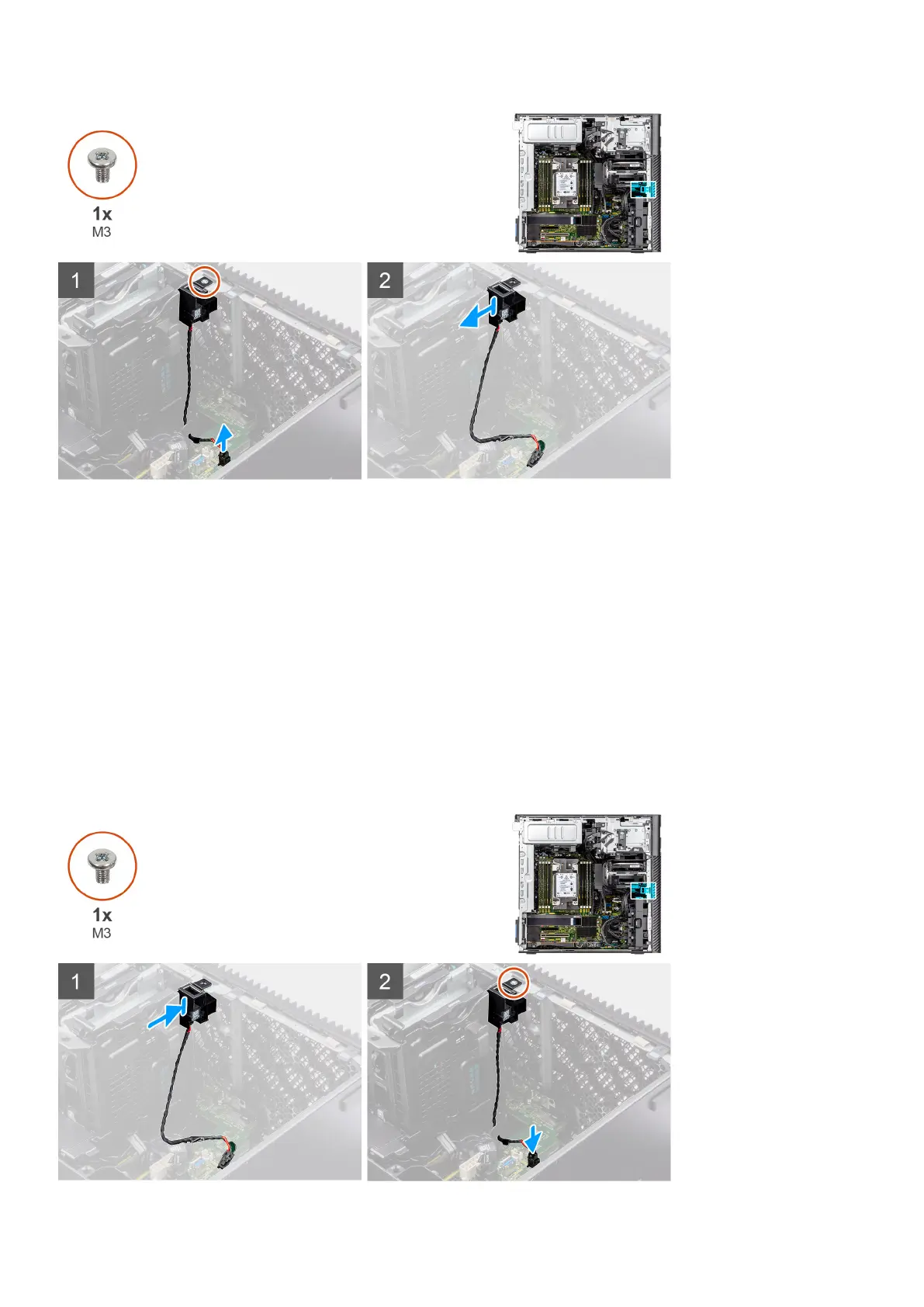 1x
M3

1

2

1x
M3

1

2