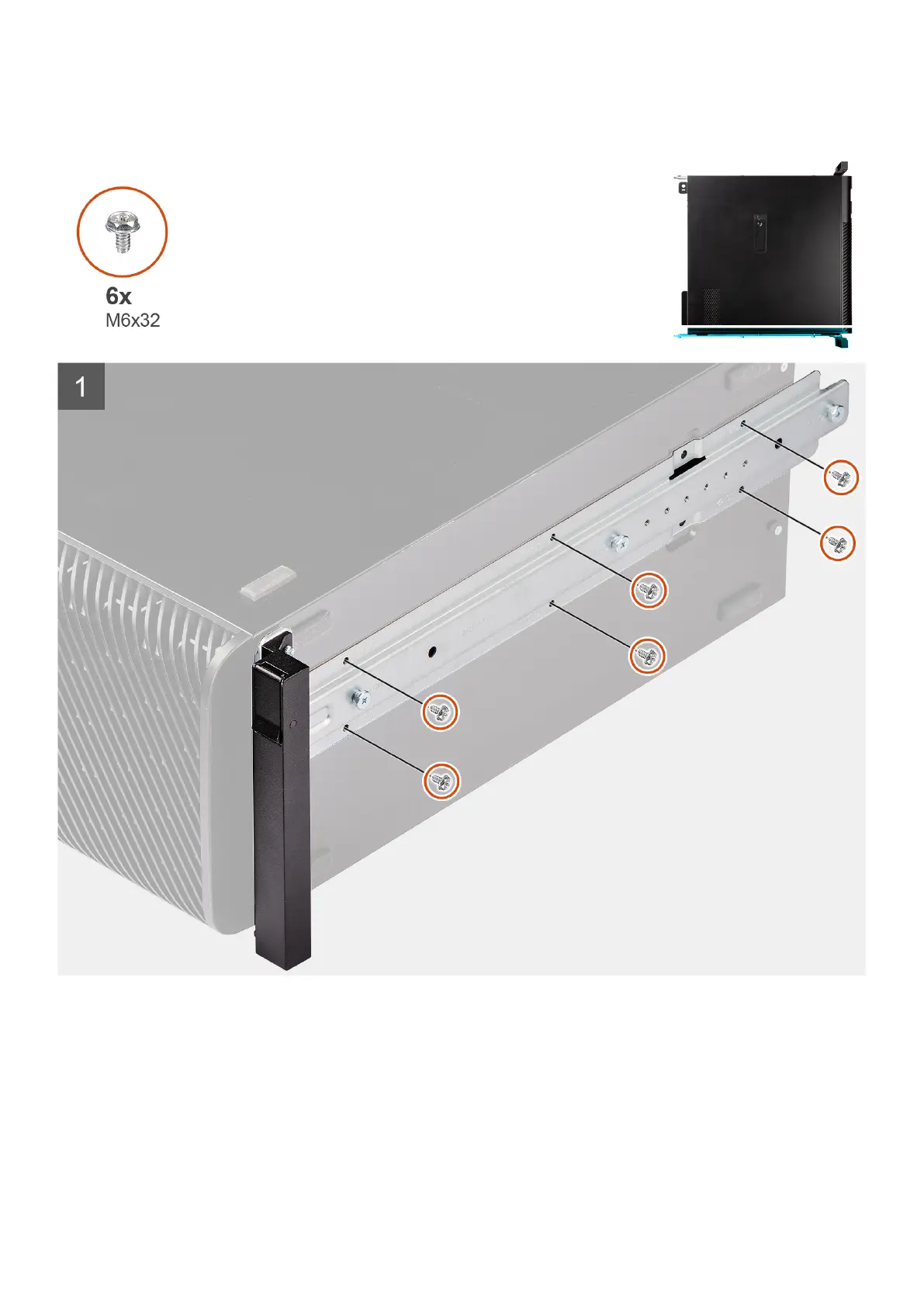 6x
M6x32

1