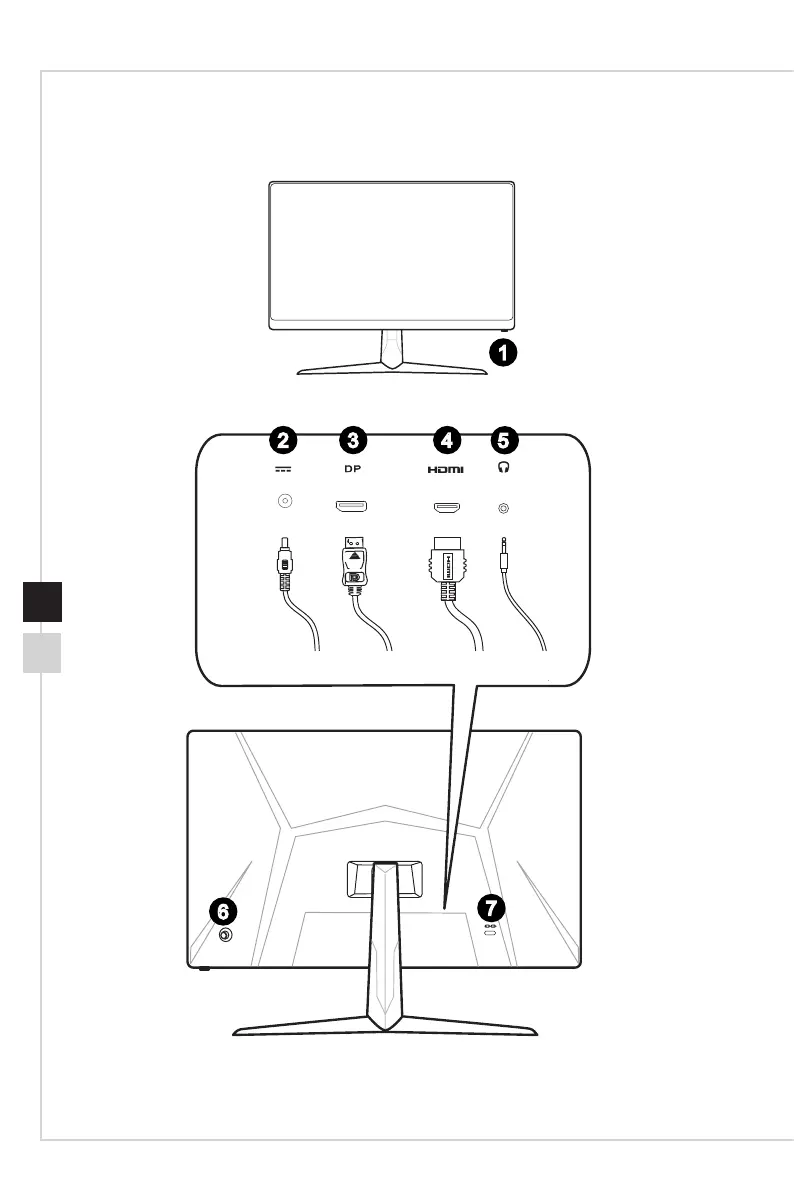 1

2 3 4 5

DP

HDMI

6

7