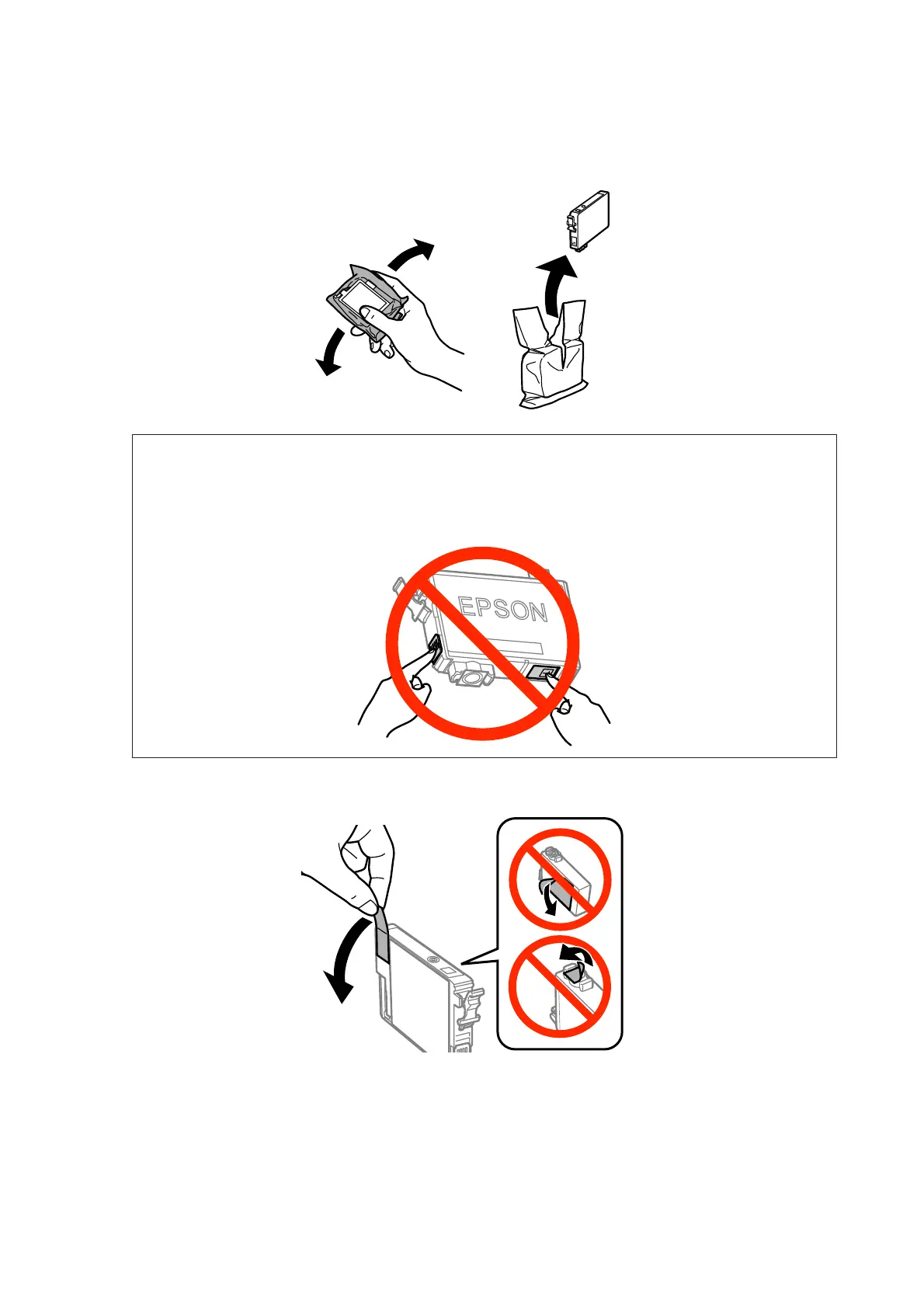 EPSON