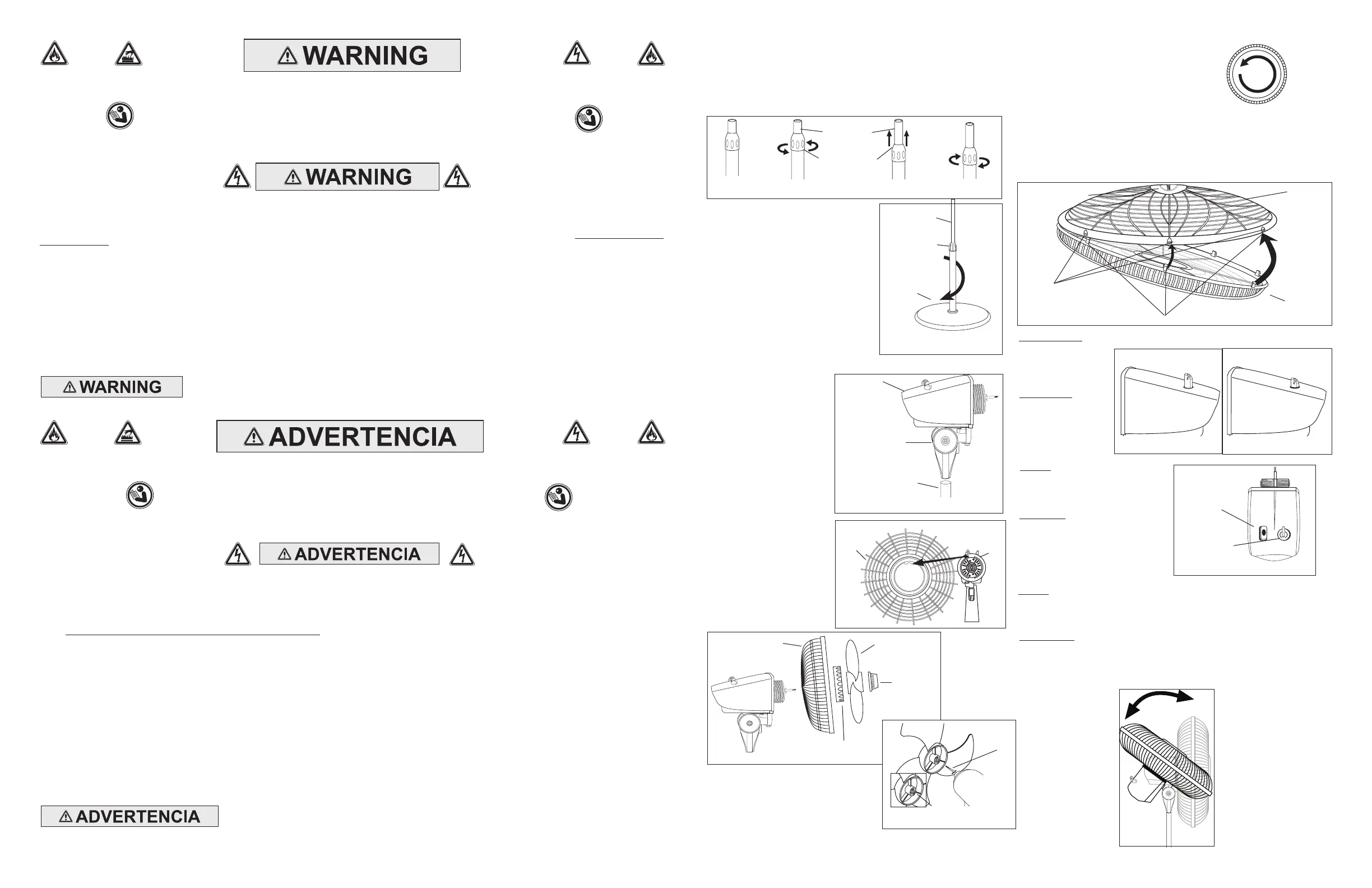 WARNING

WARNING

WARNING

ADVERTENCIA

ADVERTENCIA

ADVERTENCIA