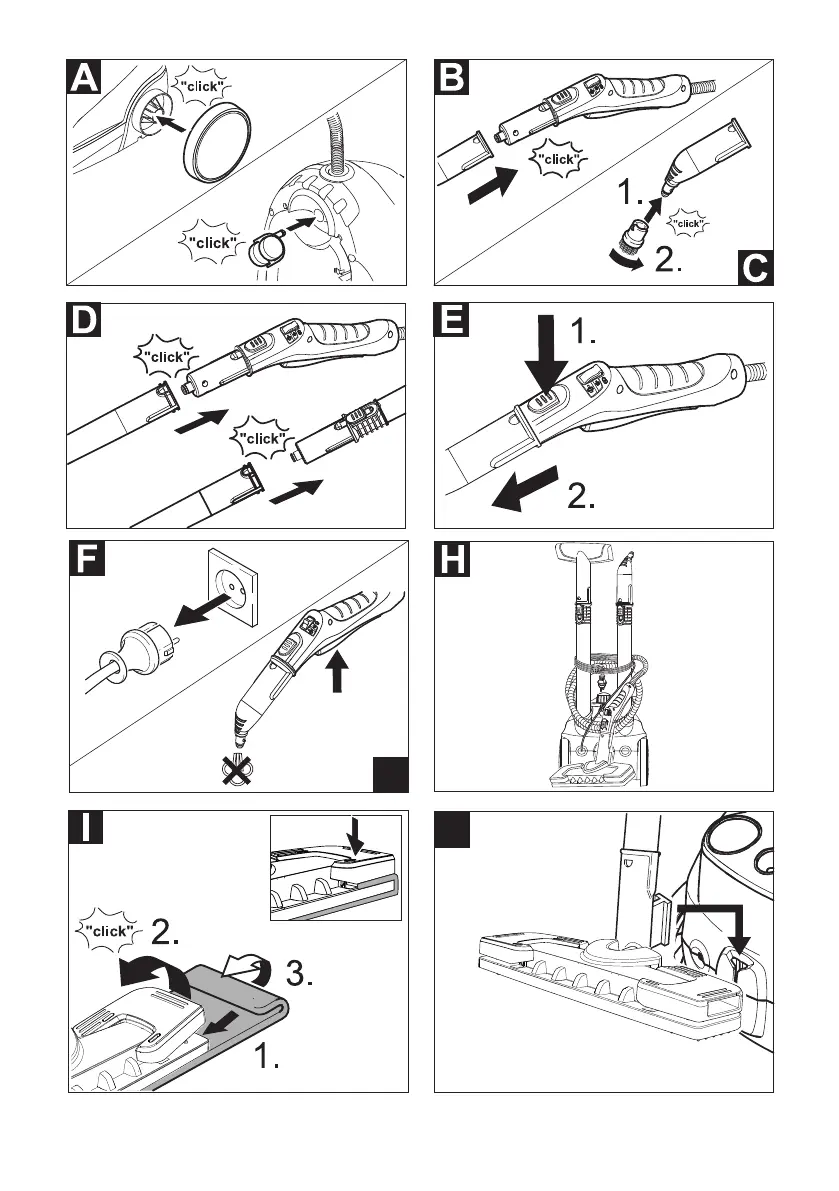 A
"click"
"click"

B
"click"
1.
"click"
2.
C

D
"click"
"click"

E
1.
2.

F

H

I
"click"
2.
3.
1.