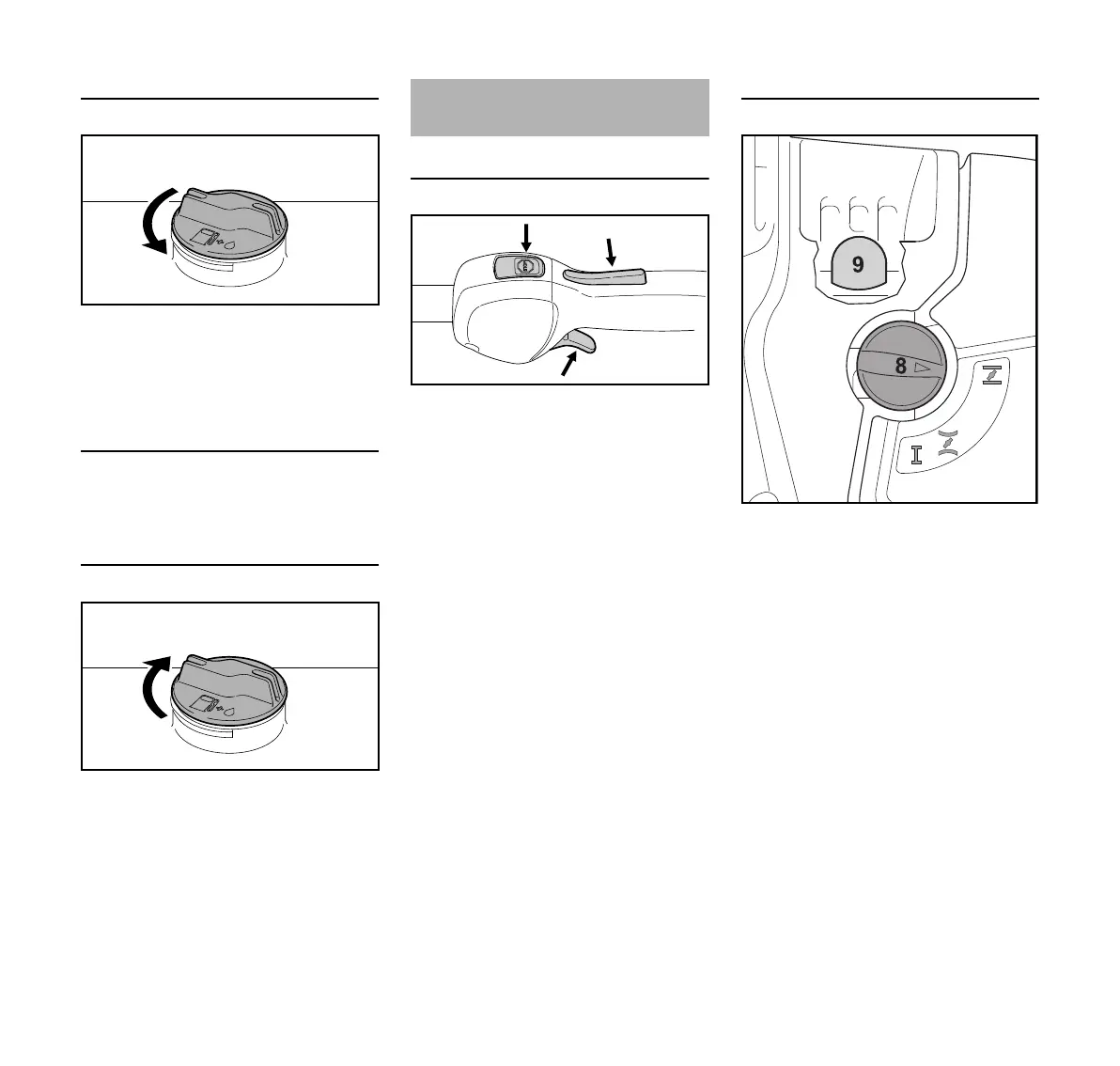 9

8