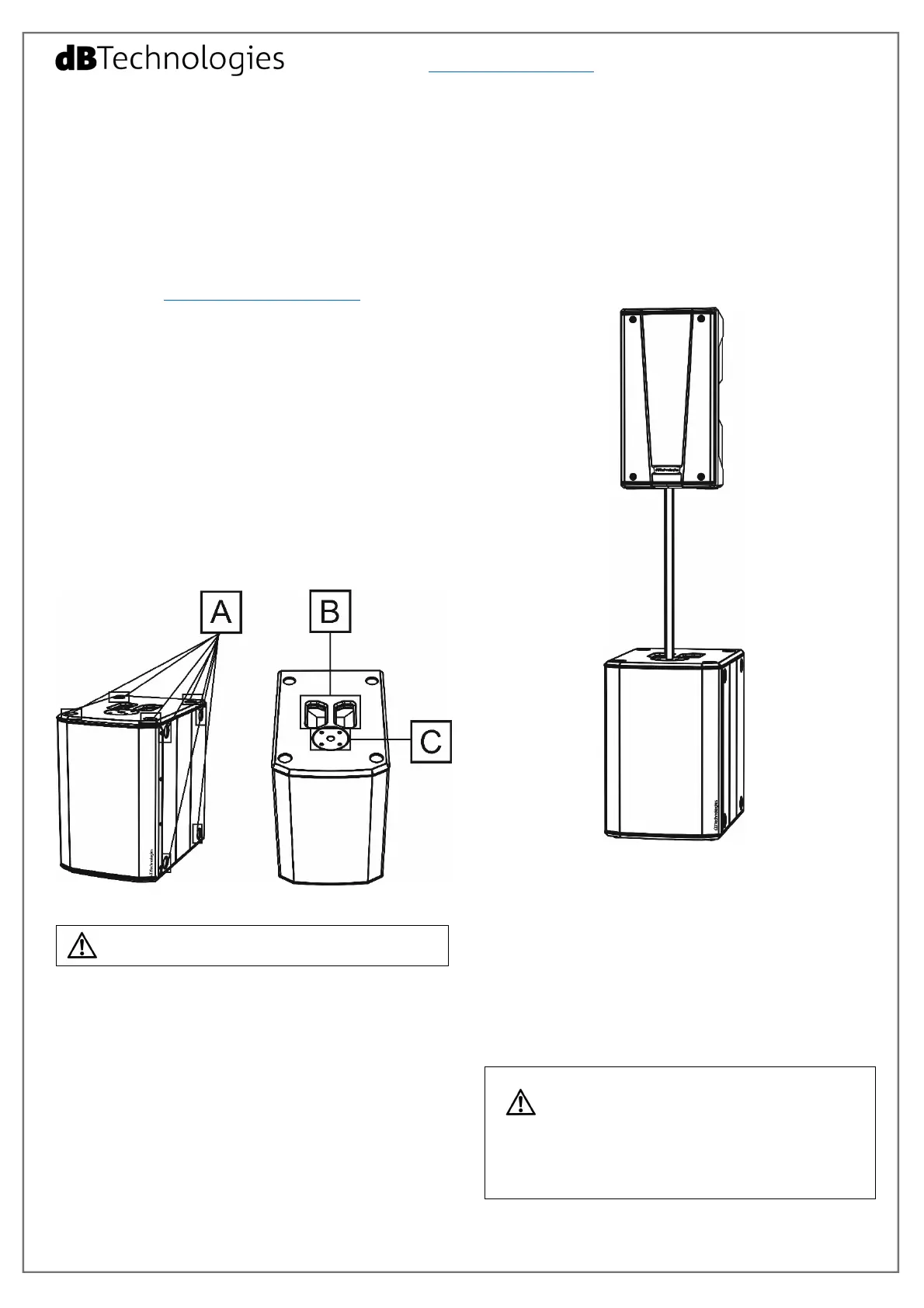 dBTechnologies

A

B

C