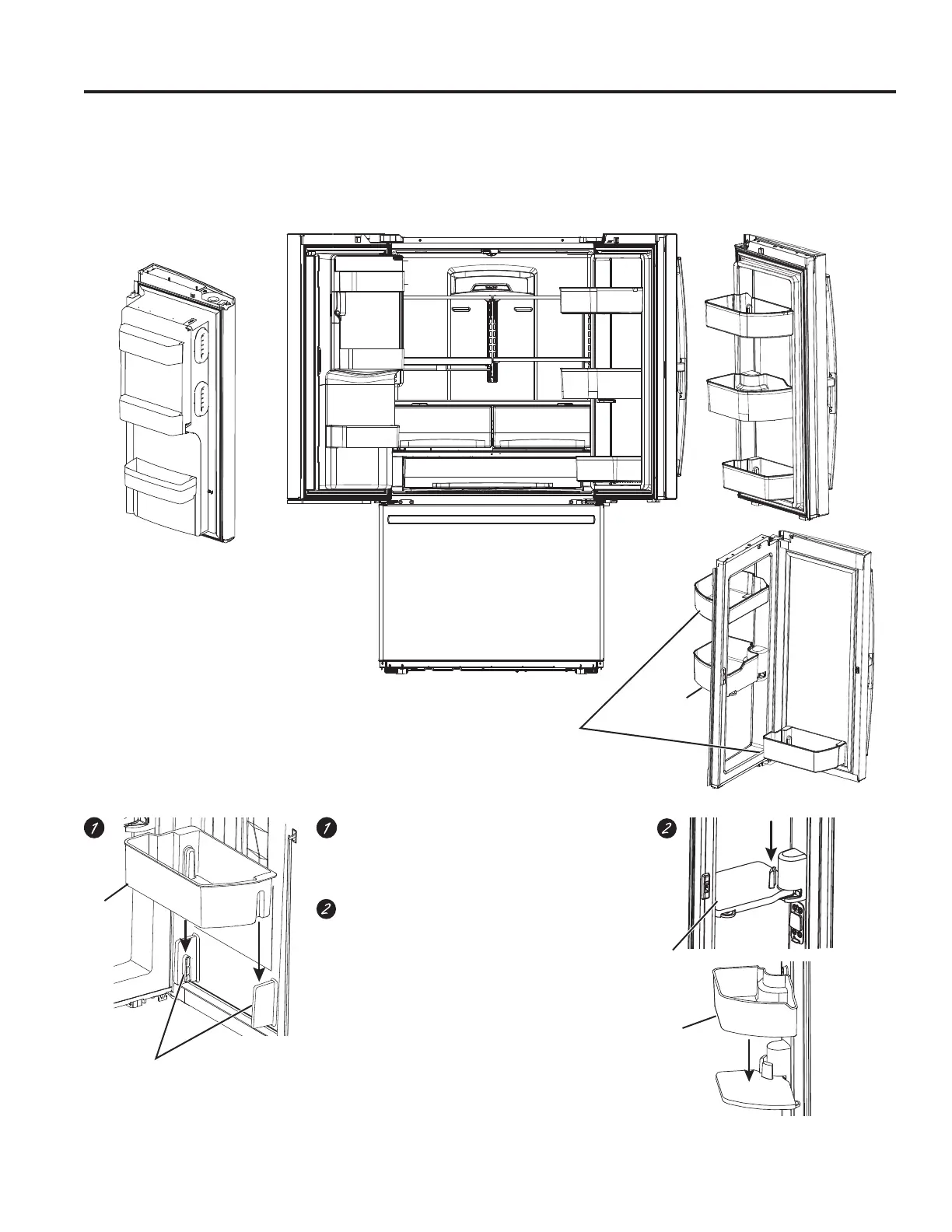 1

1

2

2