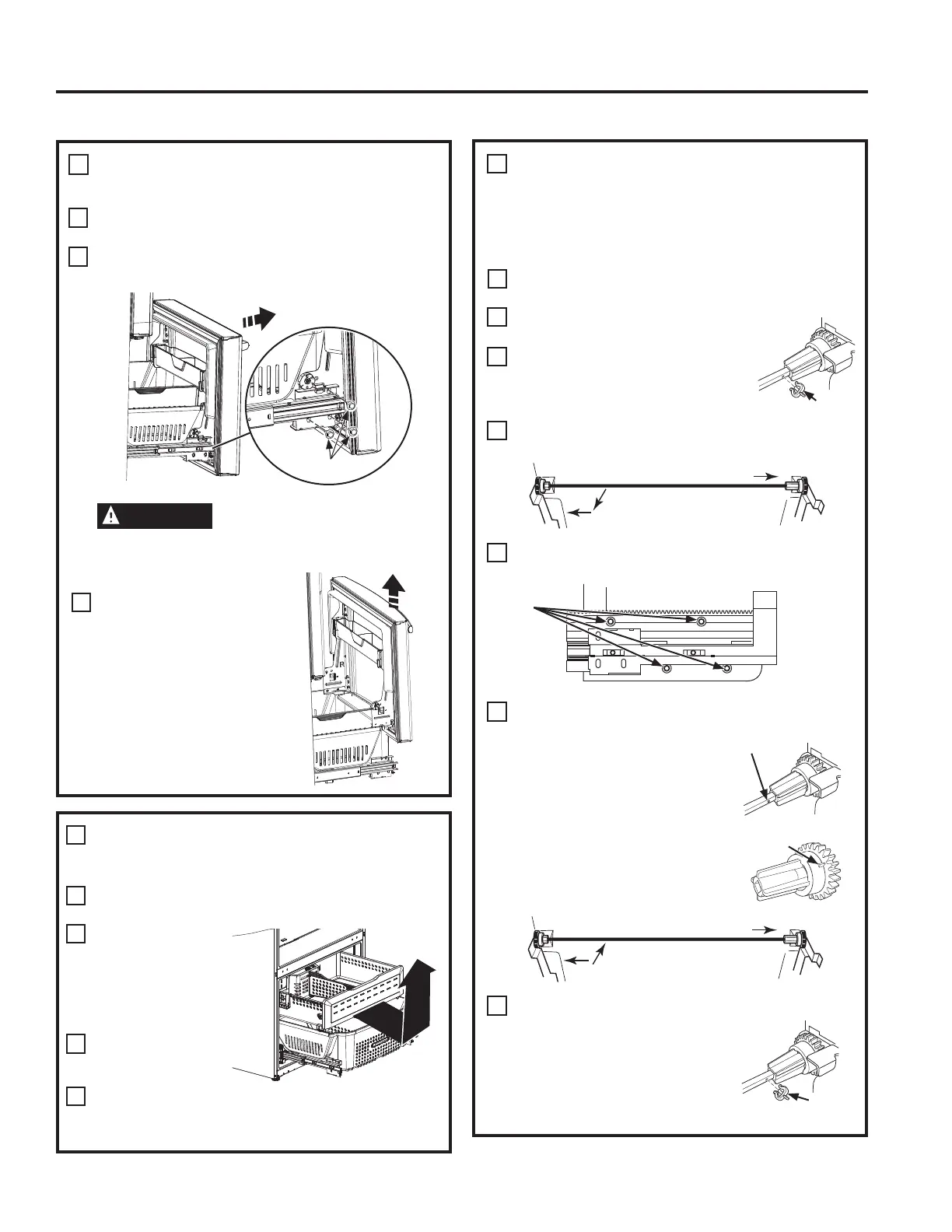 R