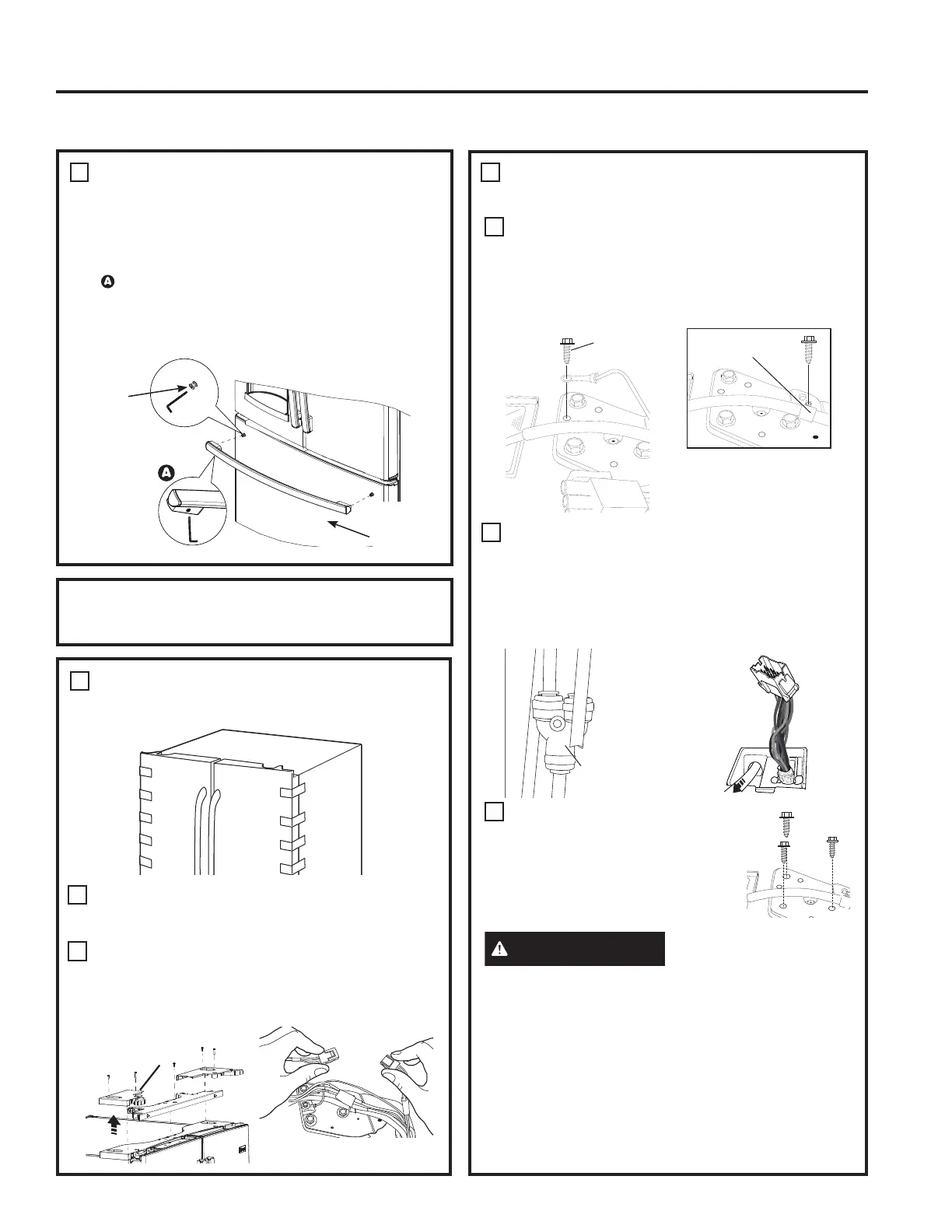 A

A