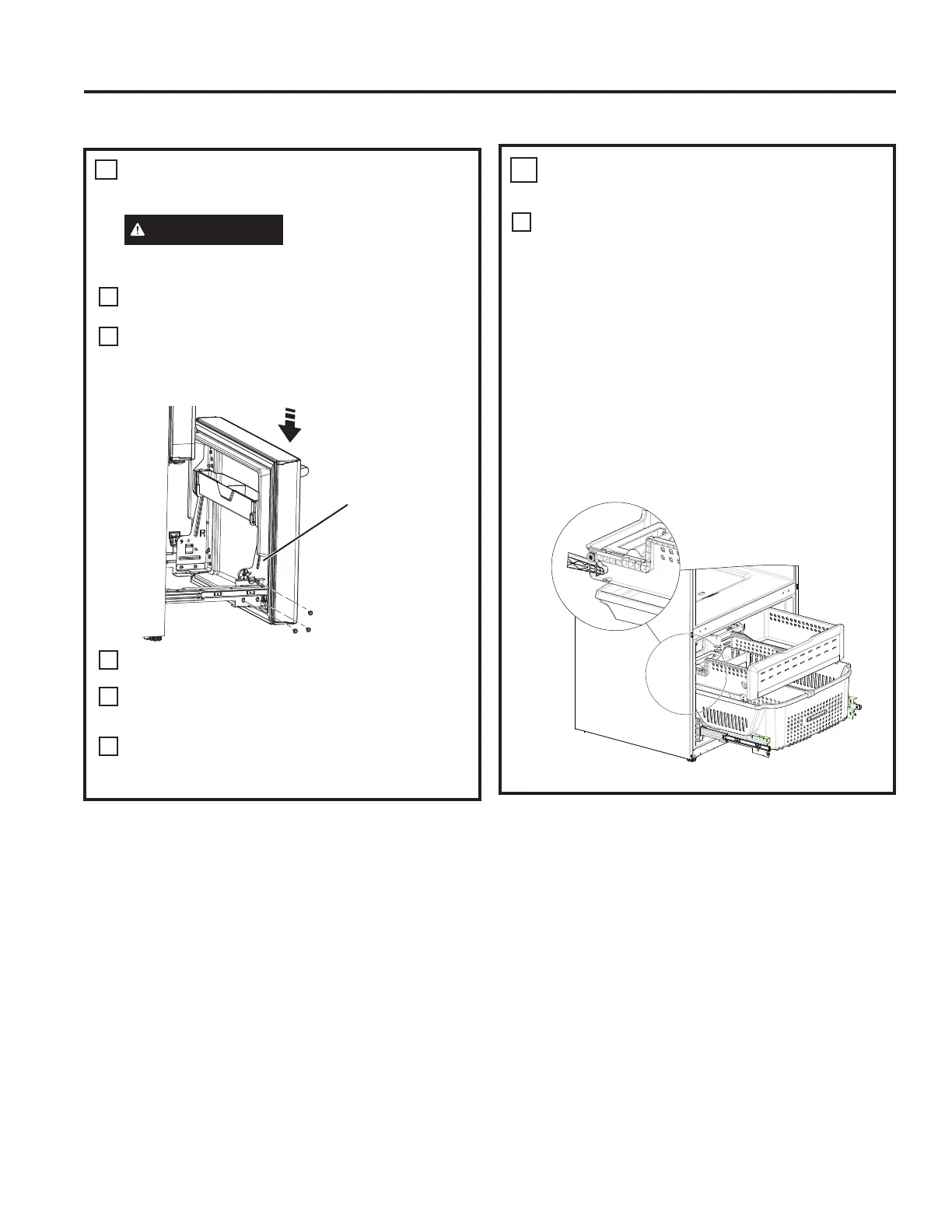 R