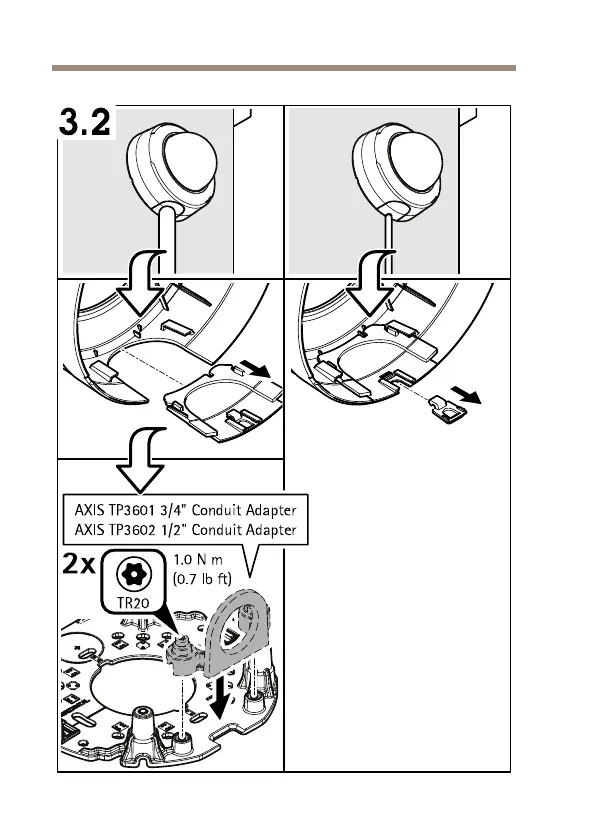 3.2

AXIS TP3601 3/4" Conduit Adapter
AXIS TP3602 1/2" Conduit Adapter

2x

TR20

1.0 N m
(0.7 lb ft)