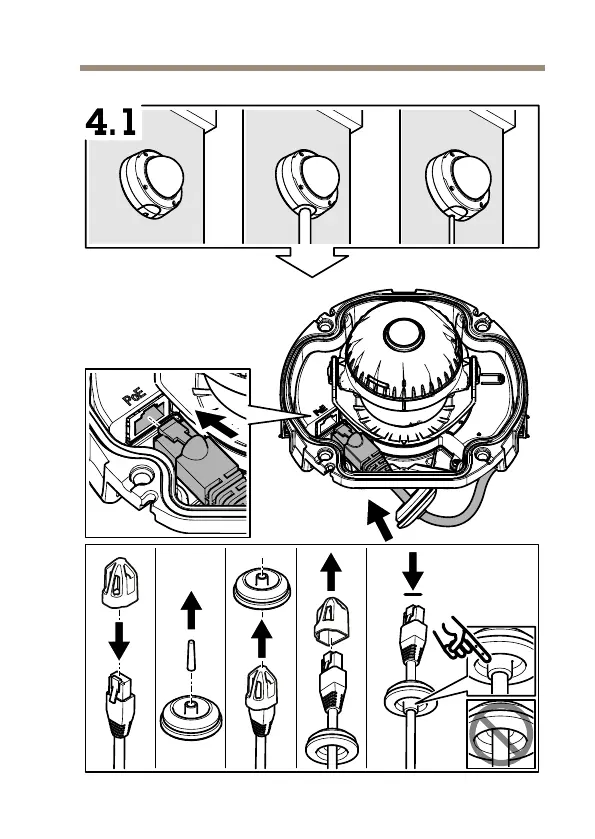 4.1

PoE