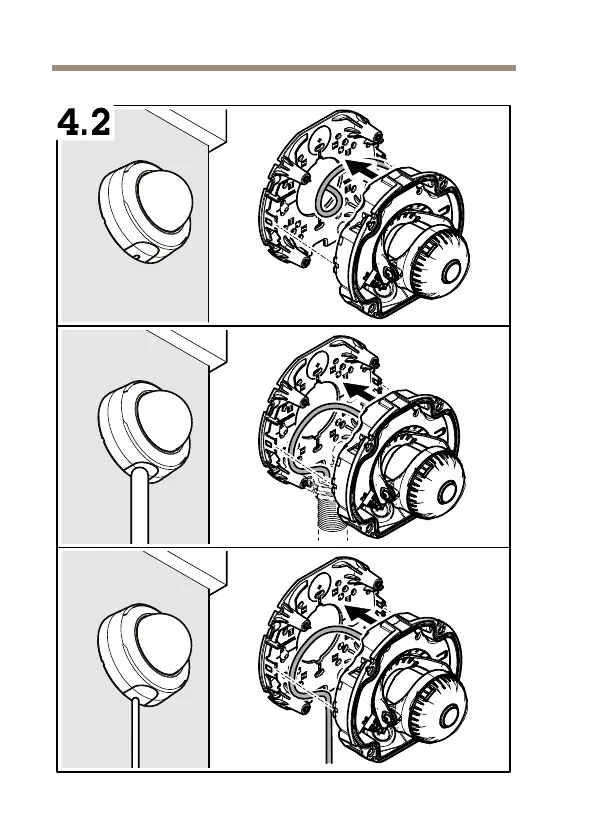 4.2